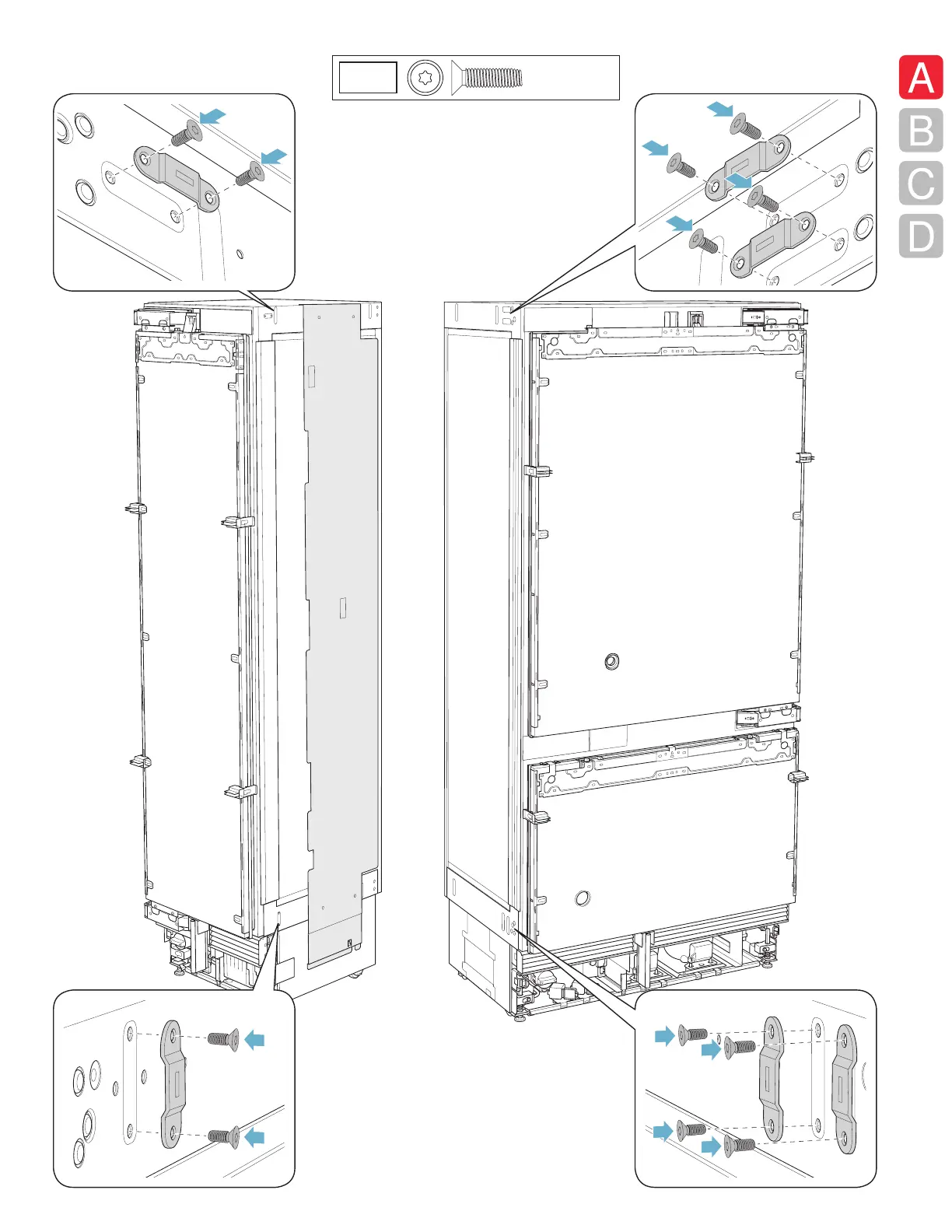 A
B
C
D