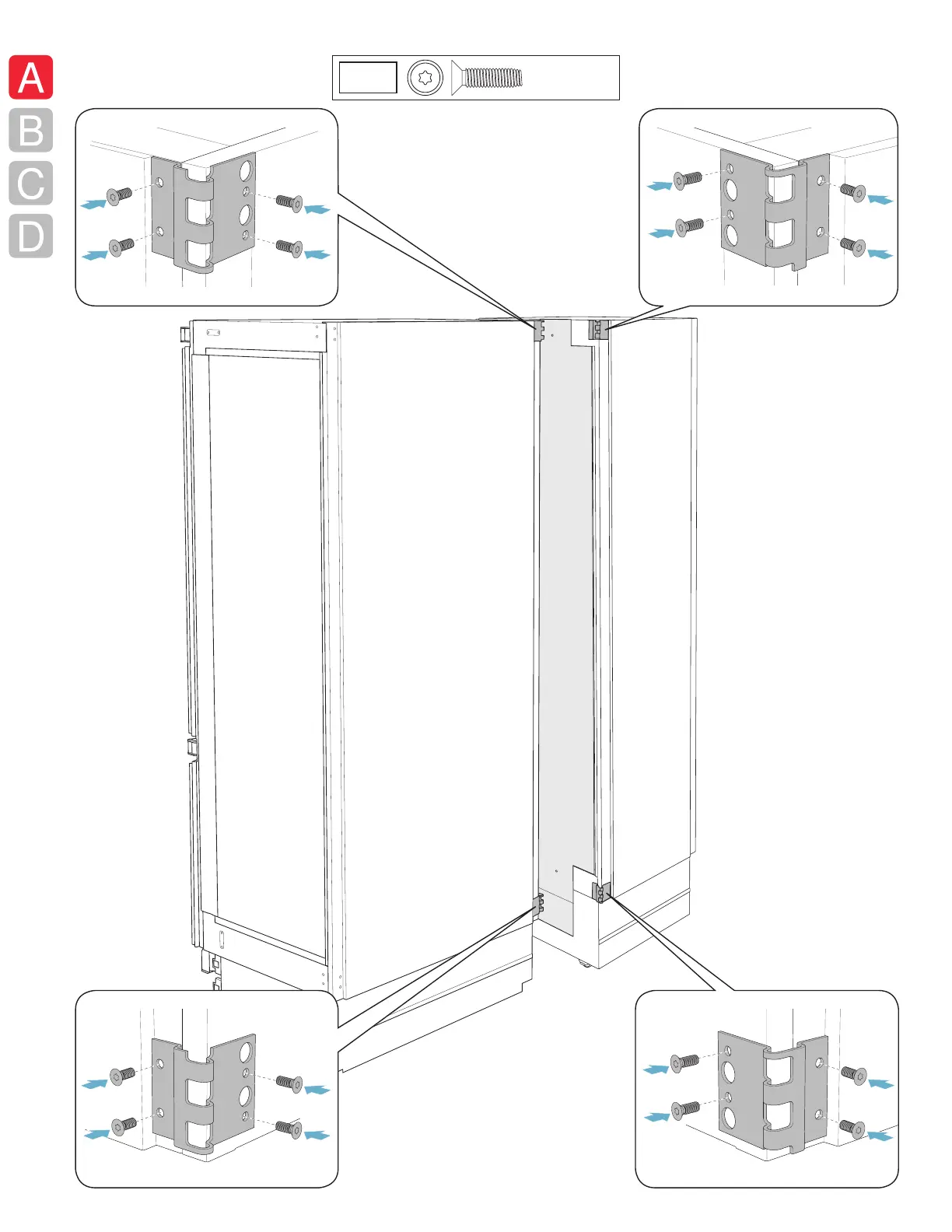 A
B
C
D