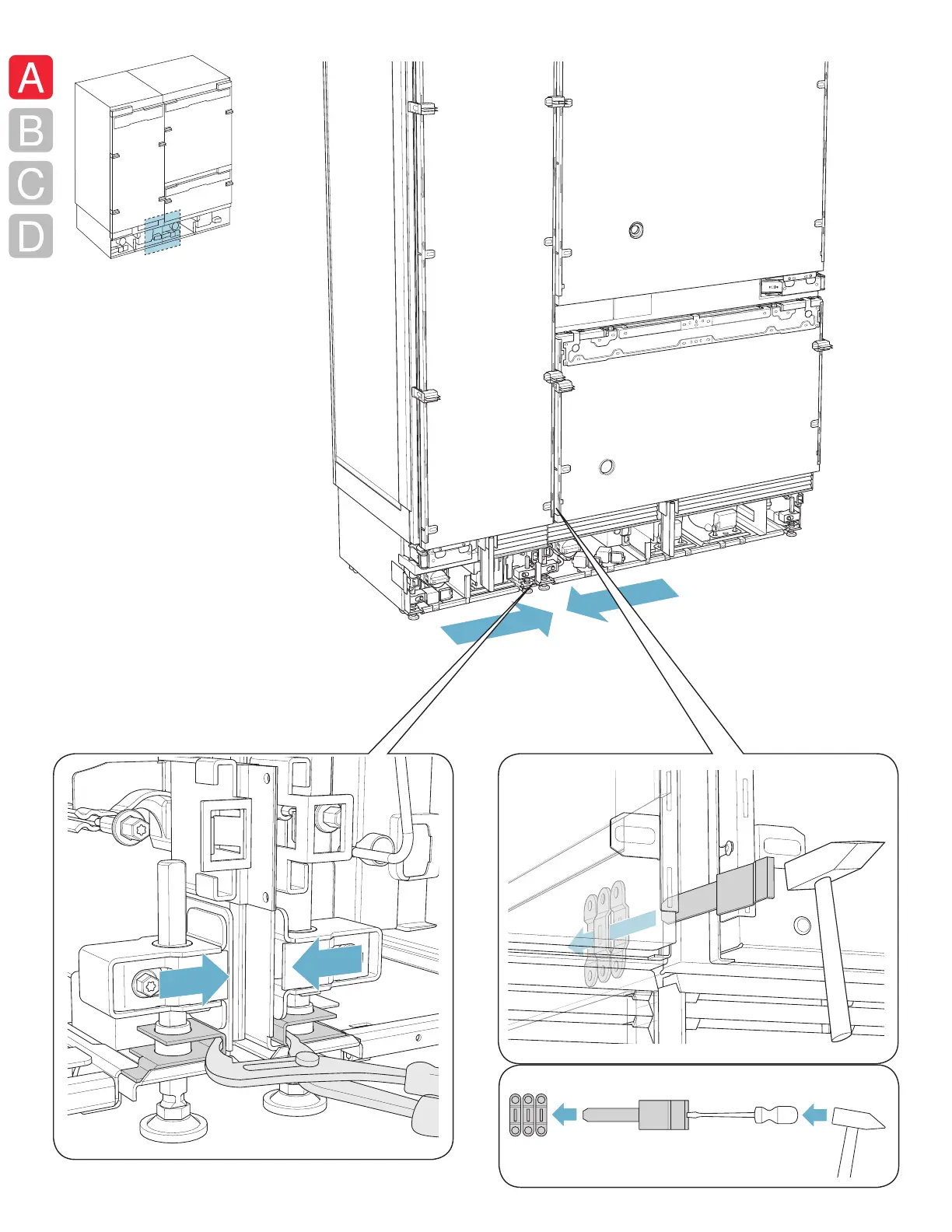 A
B
C
D