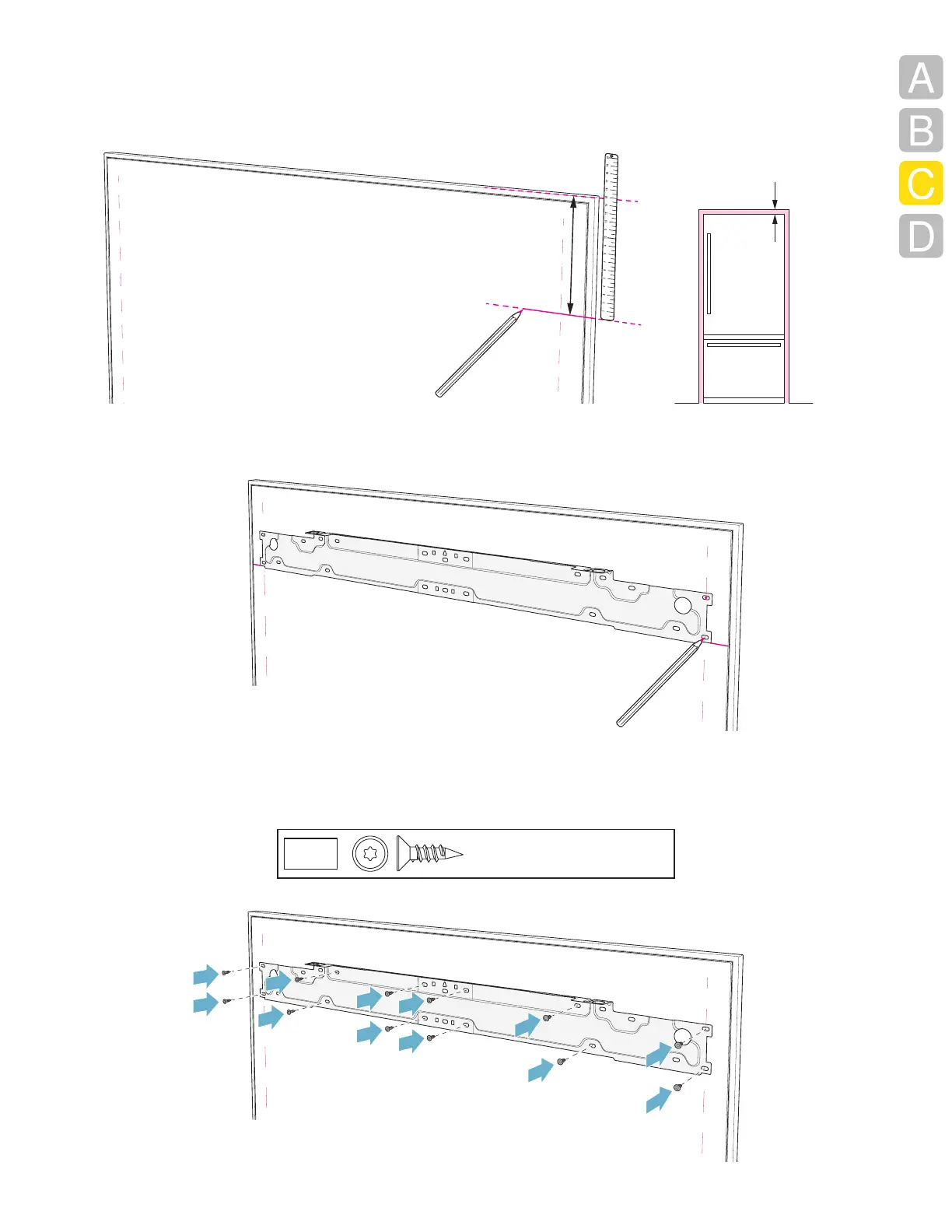 A
B
C
D