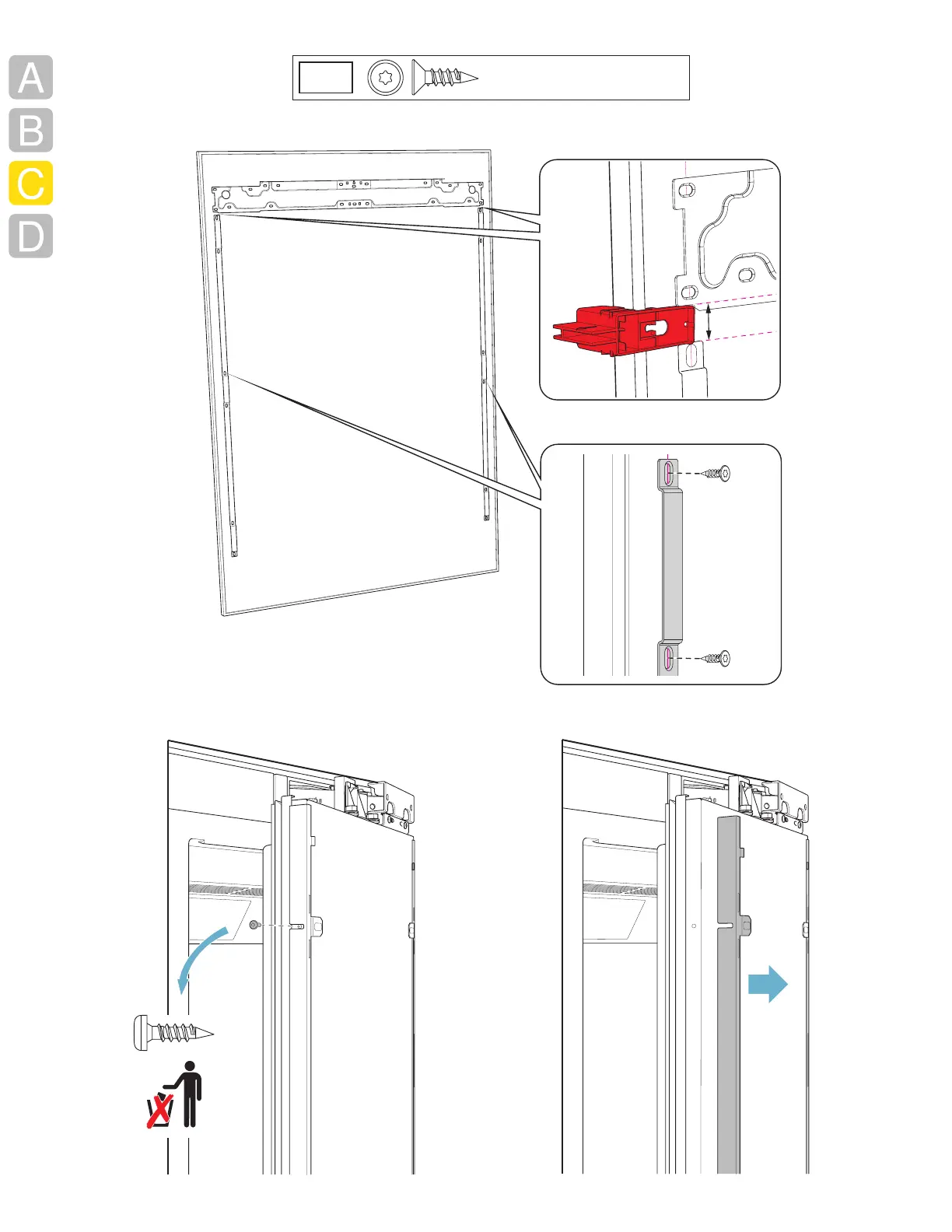 A
B
C
D