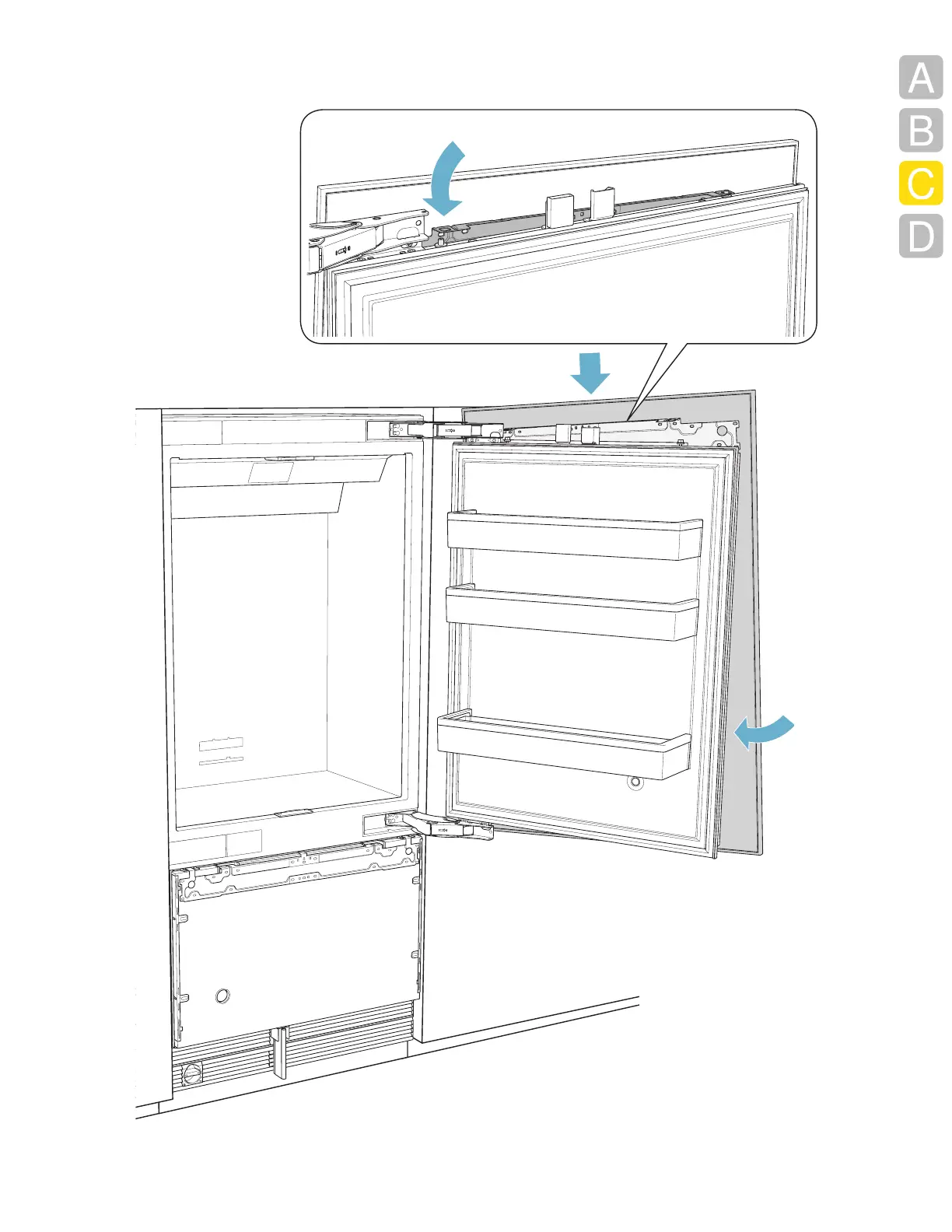 A
B
C
D