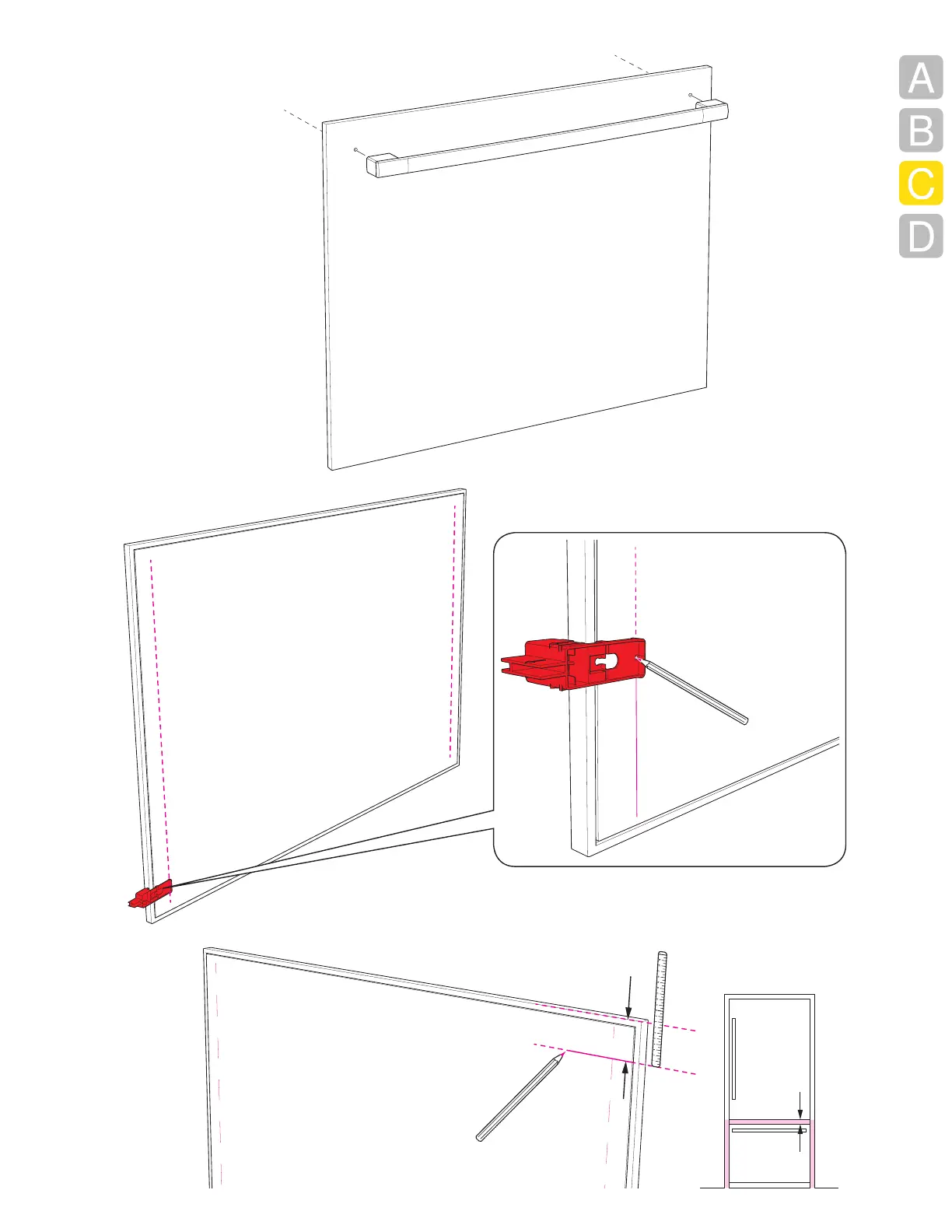 A
B
C
D