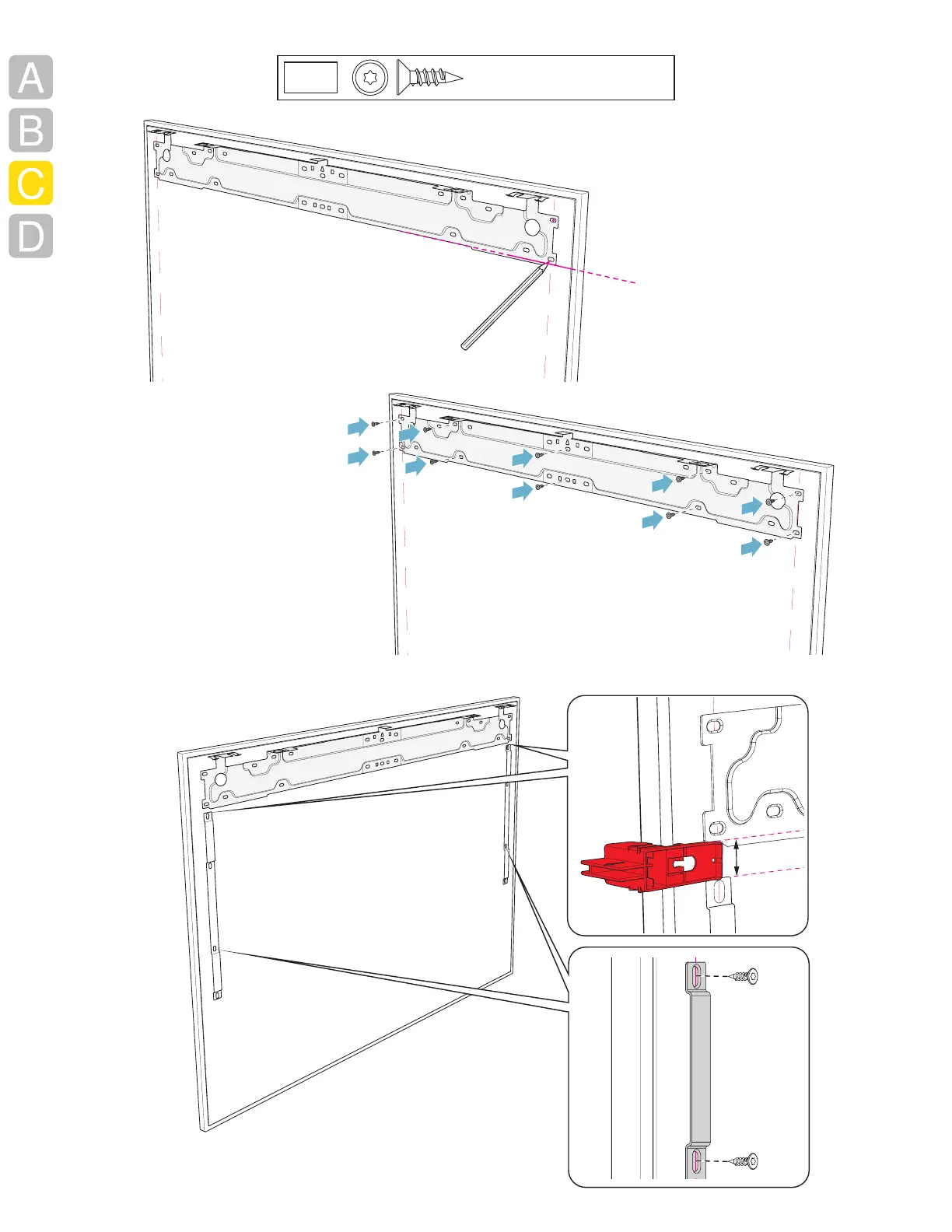 A
B
C
D