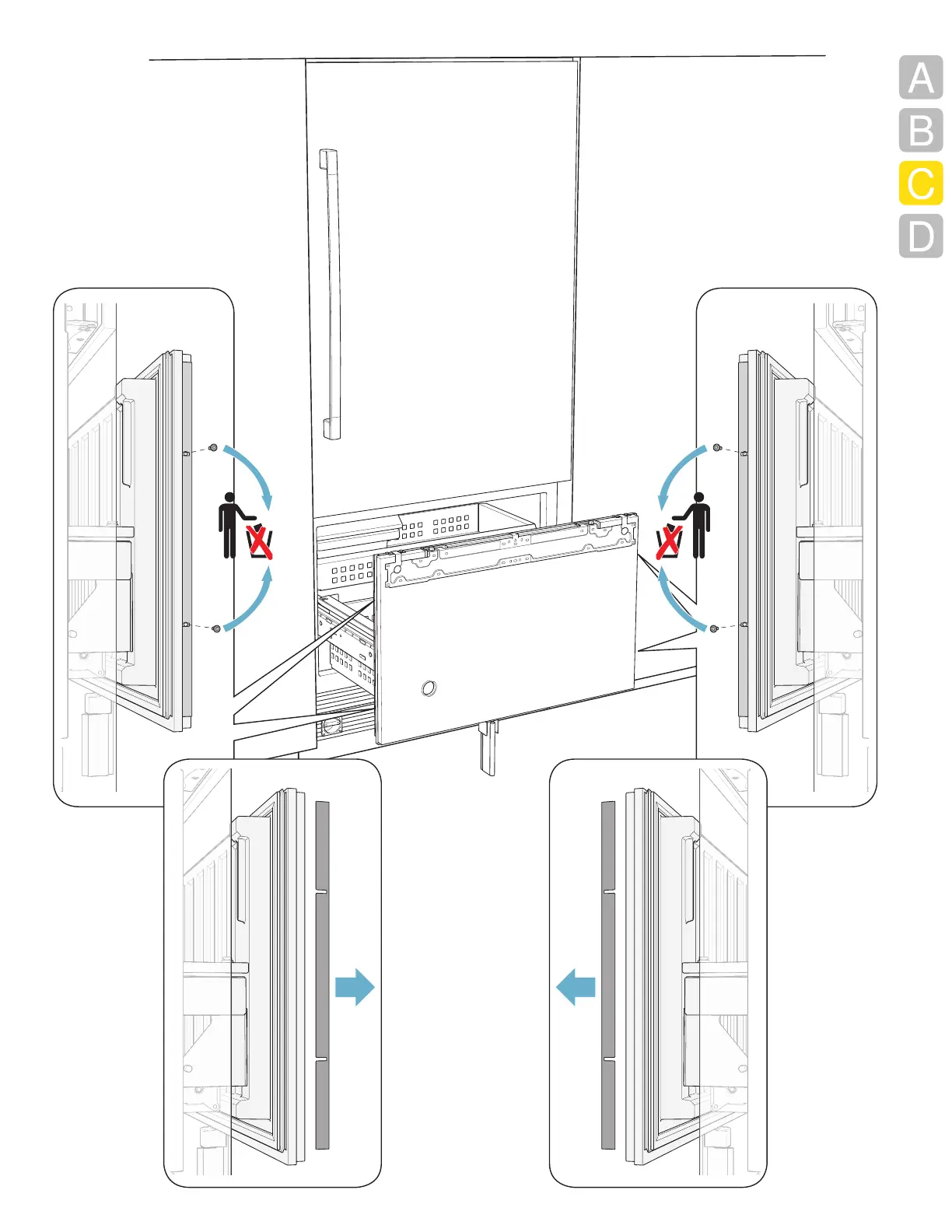 A
B
C
D