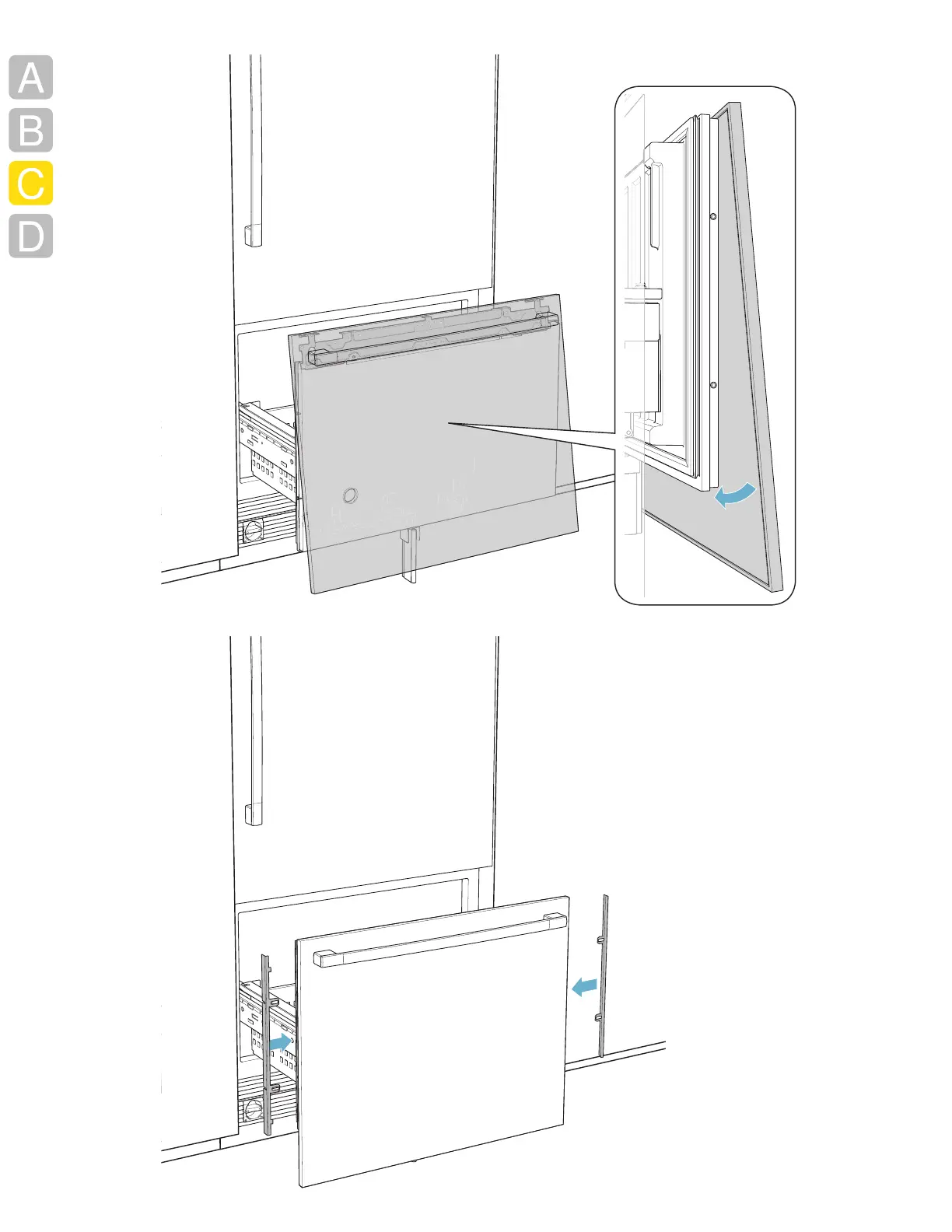 A
B
C
D