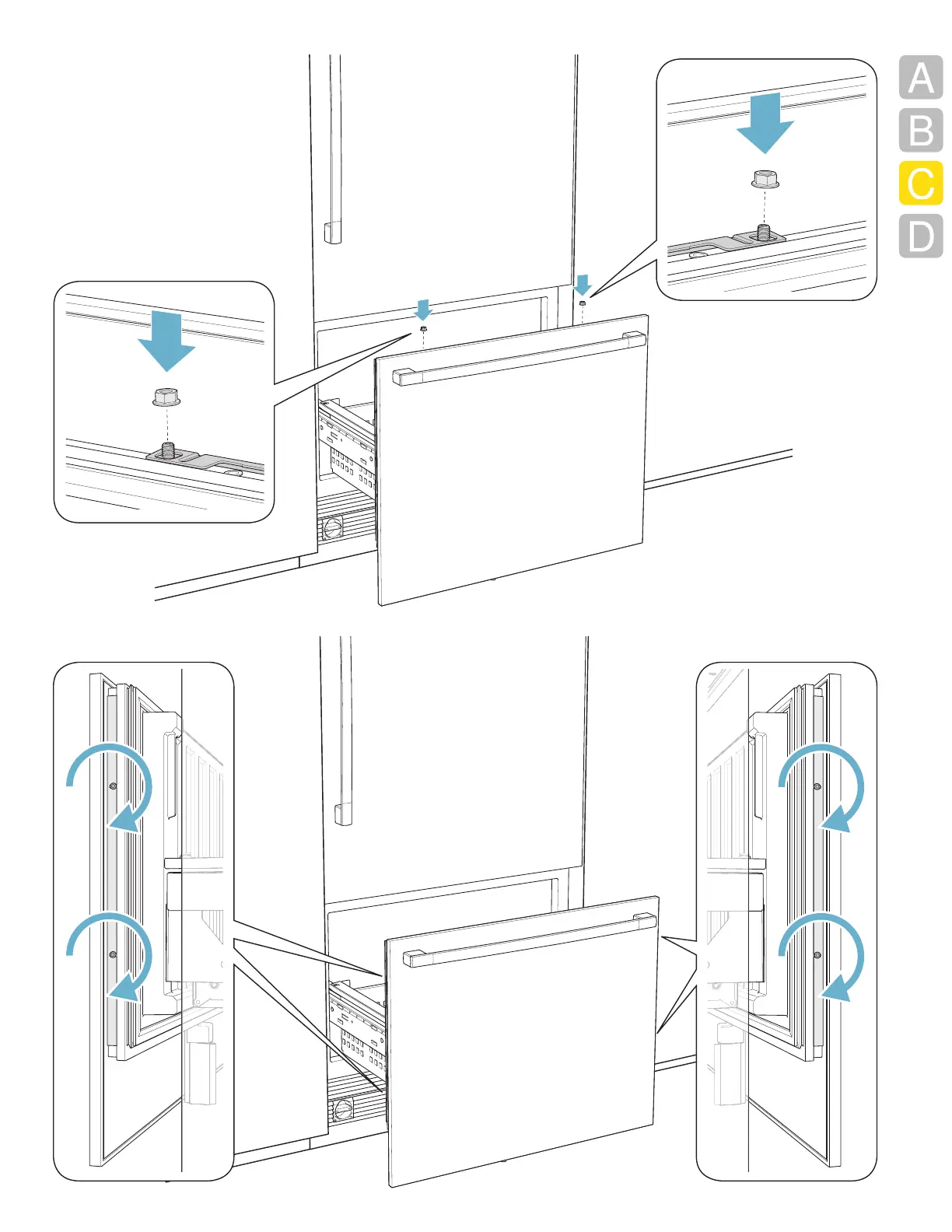 A
B
C
D