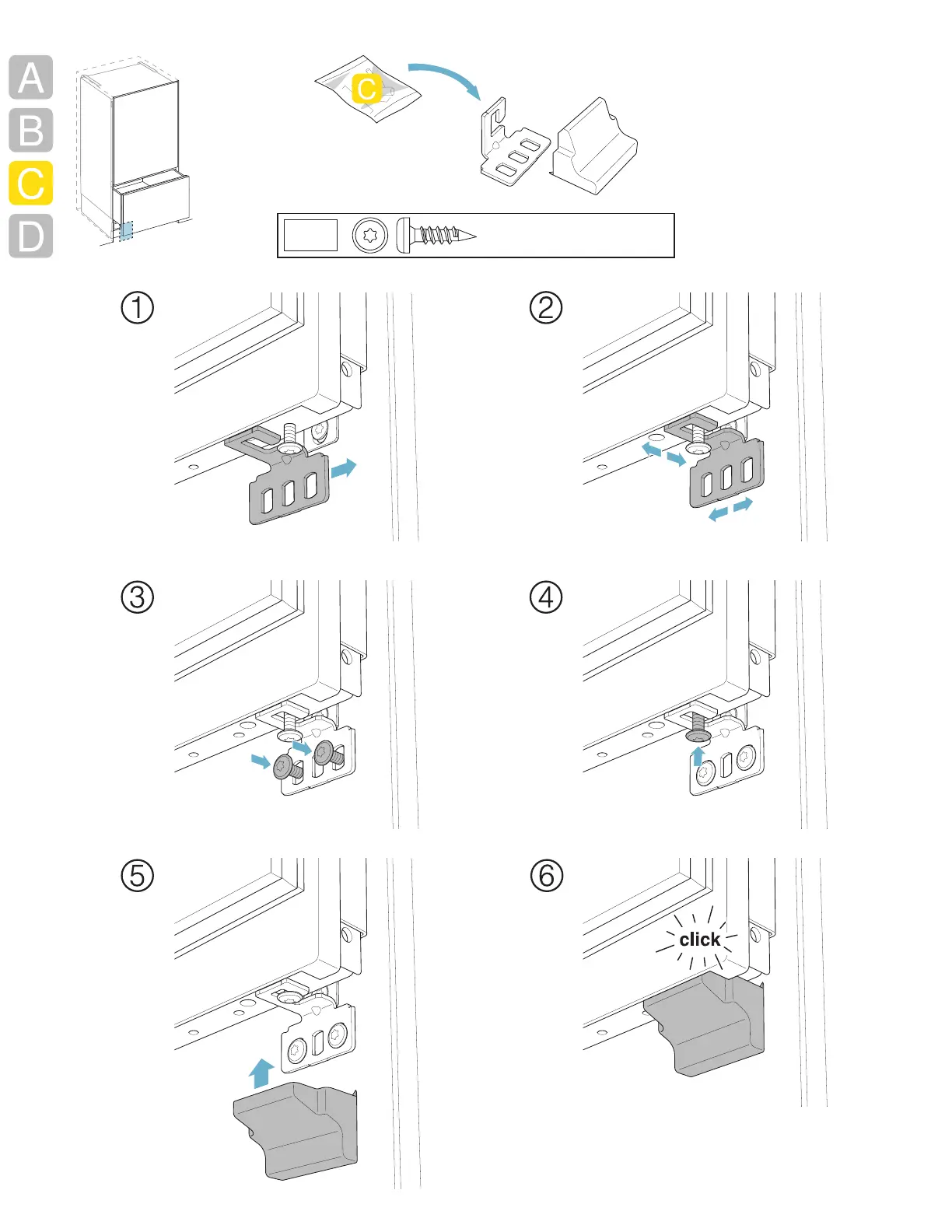 A
B
C
D

C

①
②
③
④
⑤
⑥
click