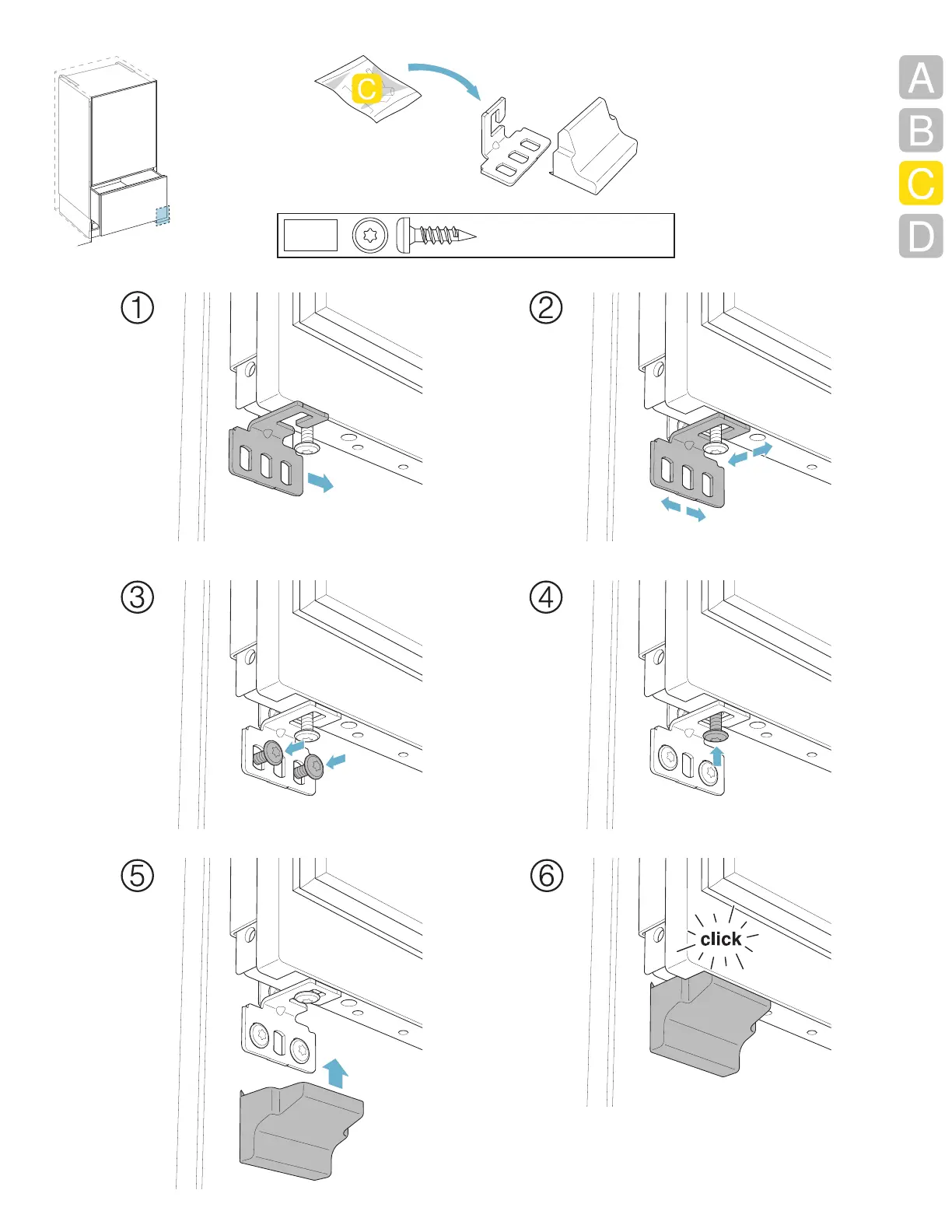 C

A
B
C
D

①

②

③

④

⑤

⑥

click