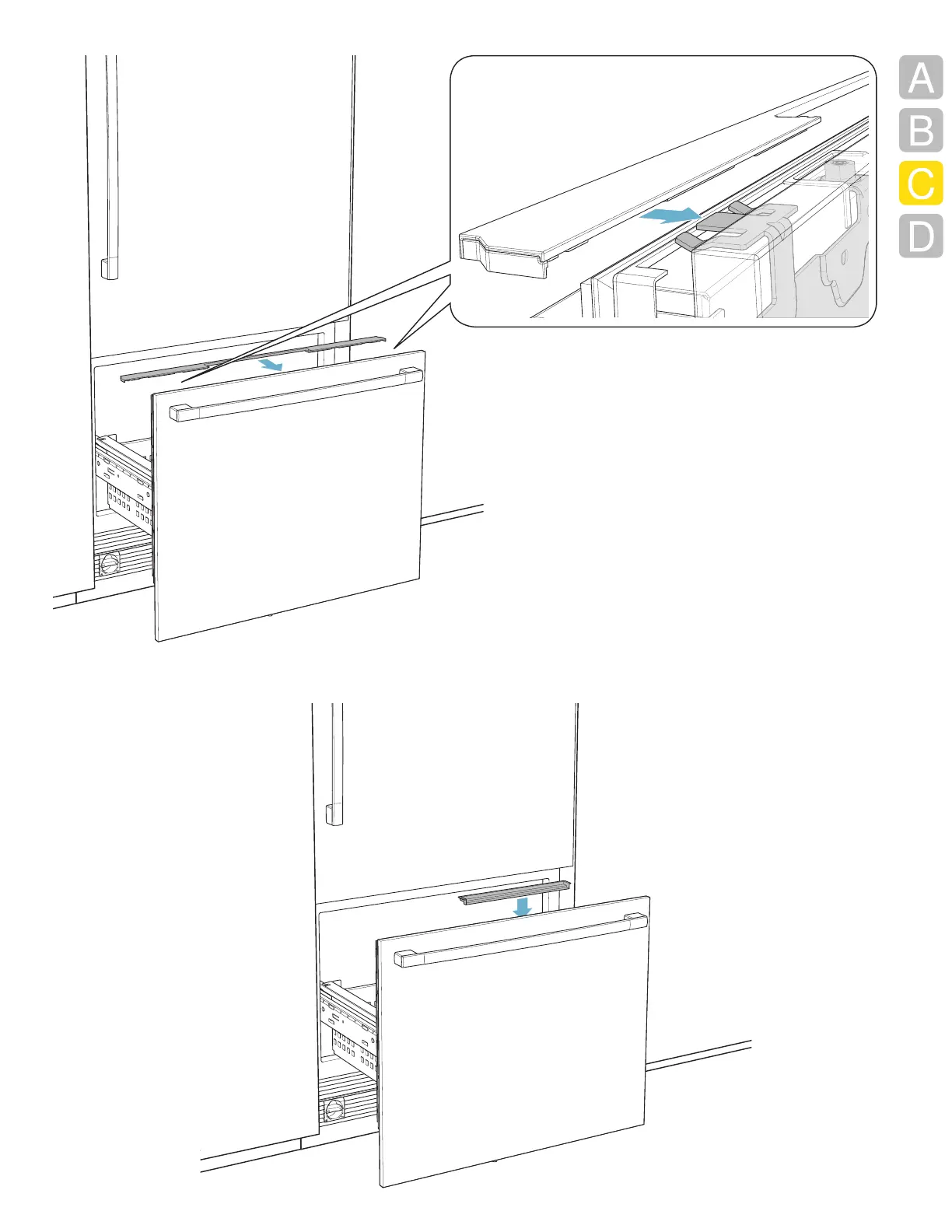 A
B
C
D