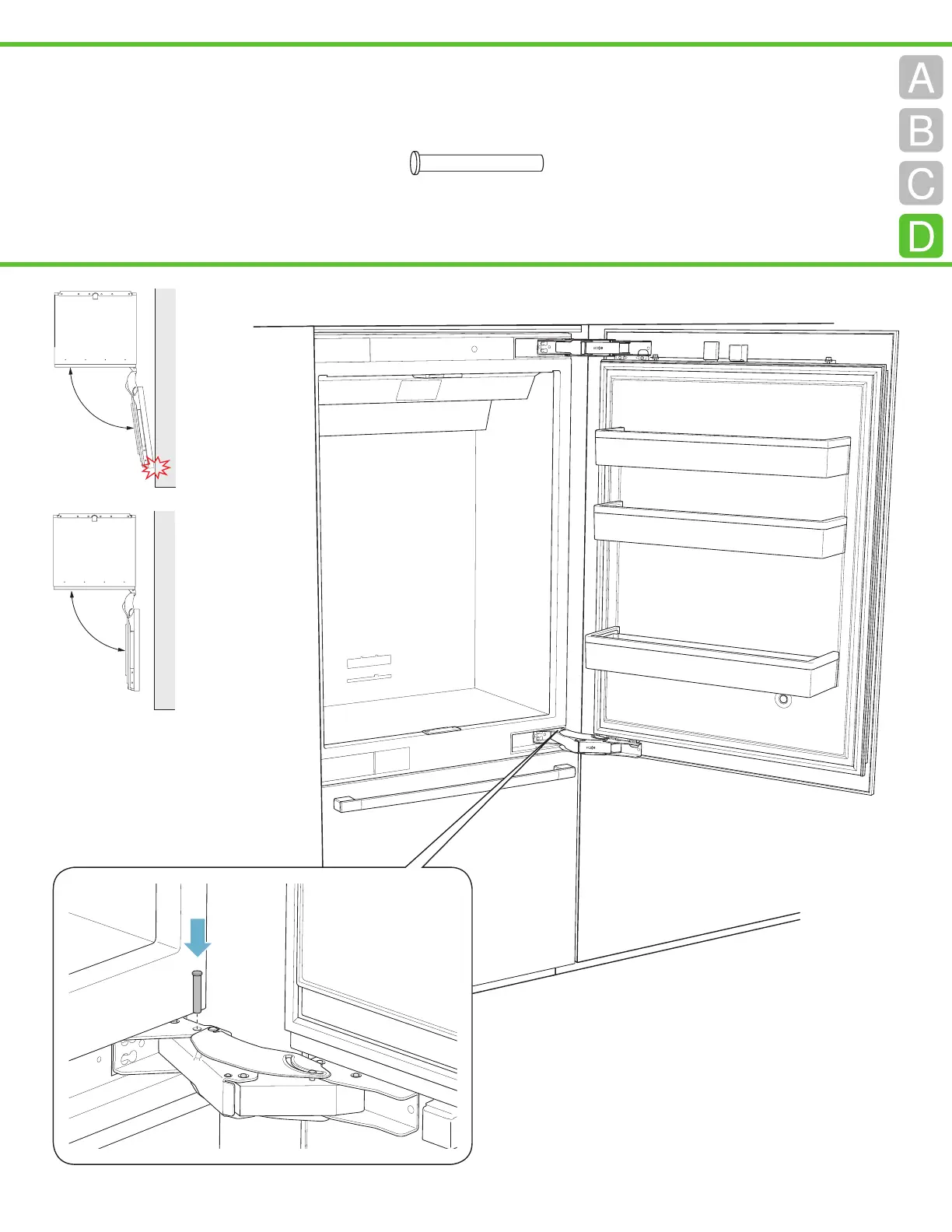 A
B
C
D