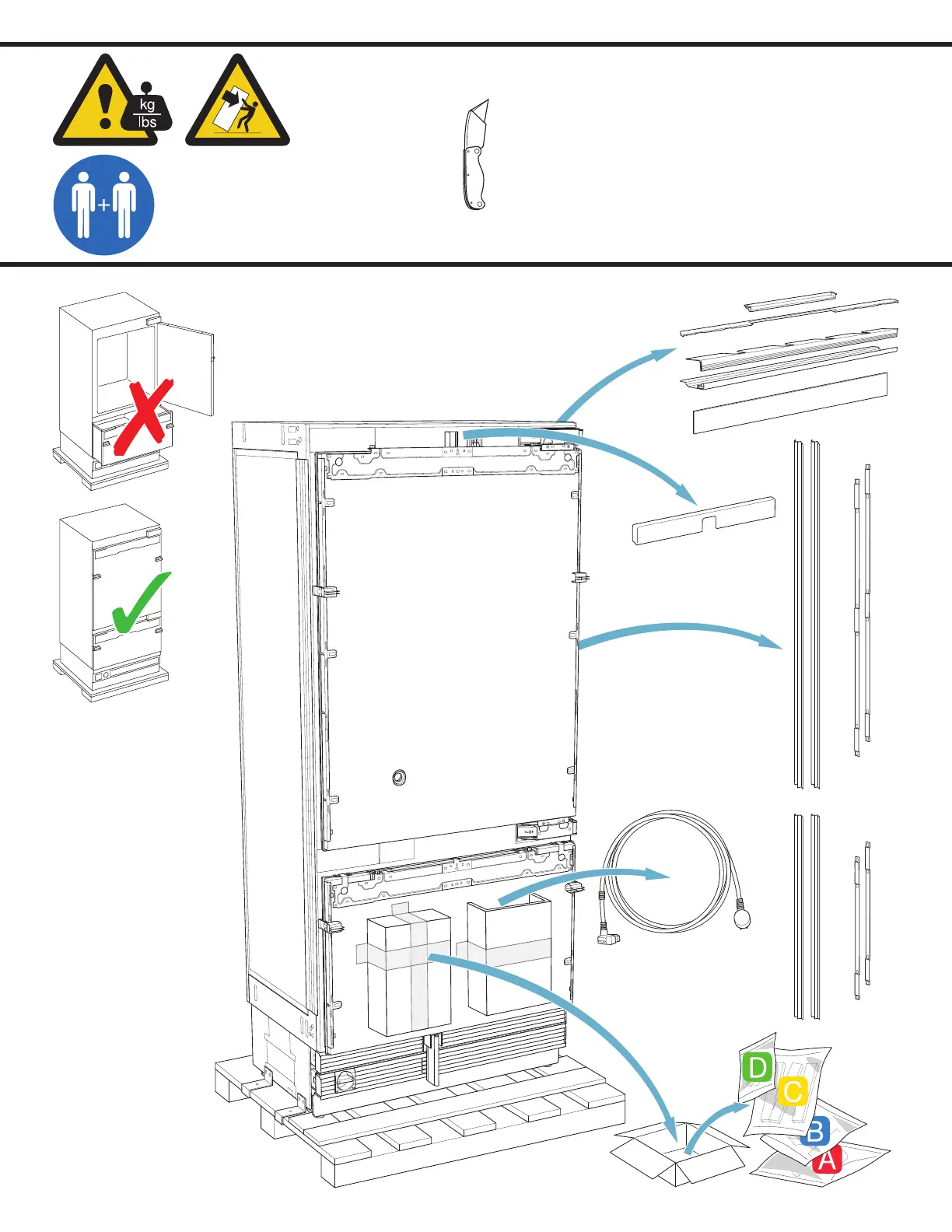 kg
lbs

+

D
C
B
A