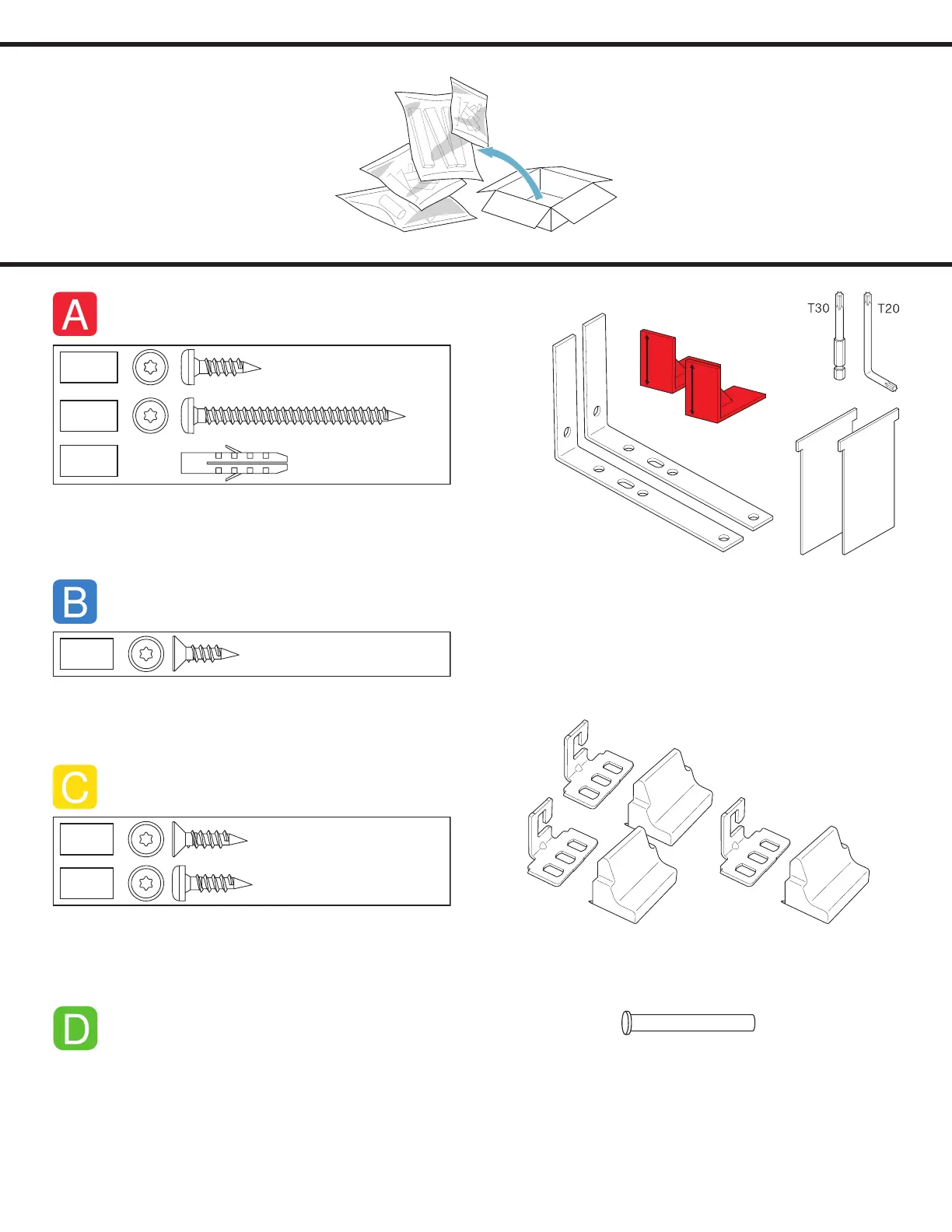 A

T30

T20

B

C

D