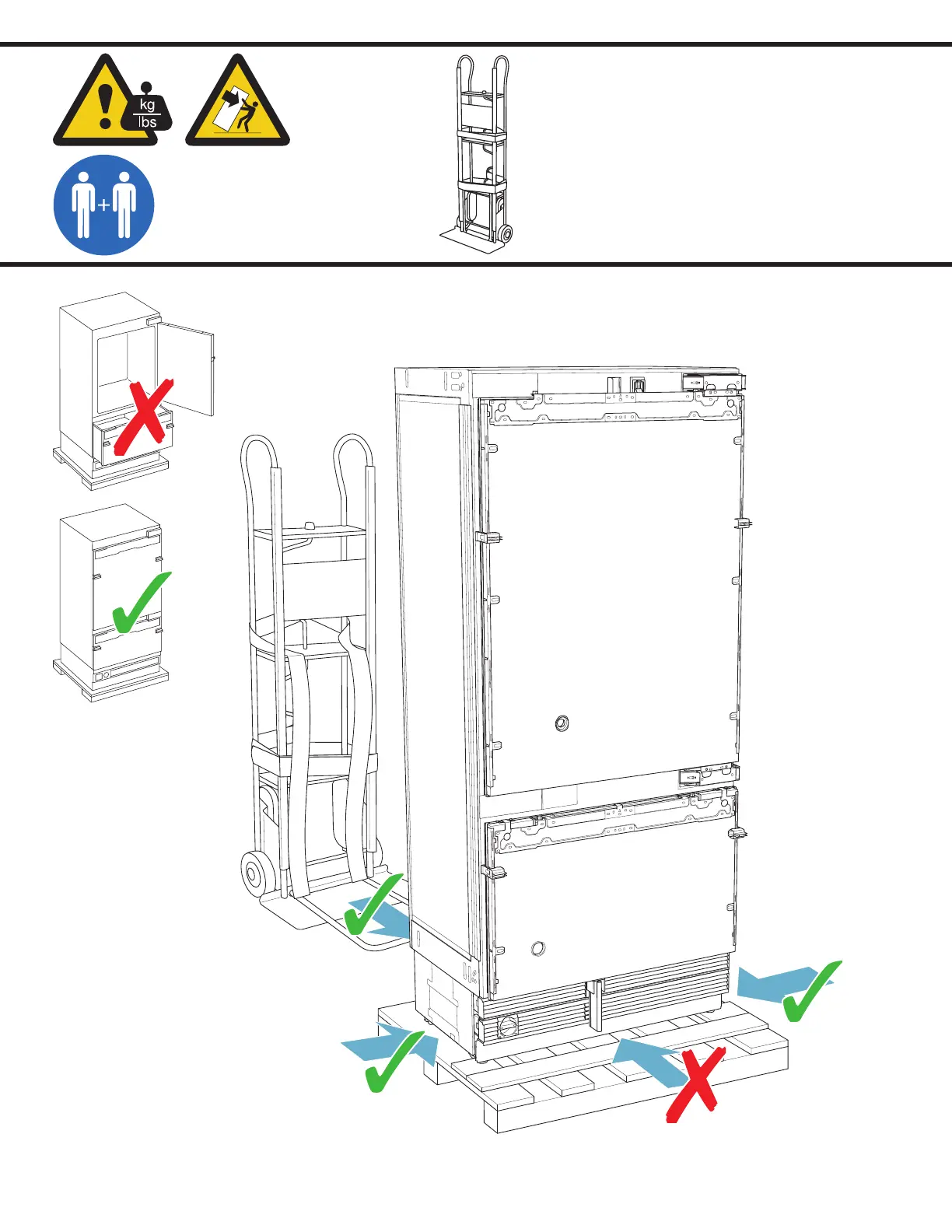 kg
lbs