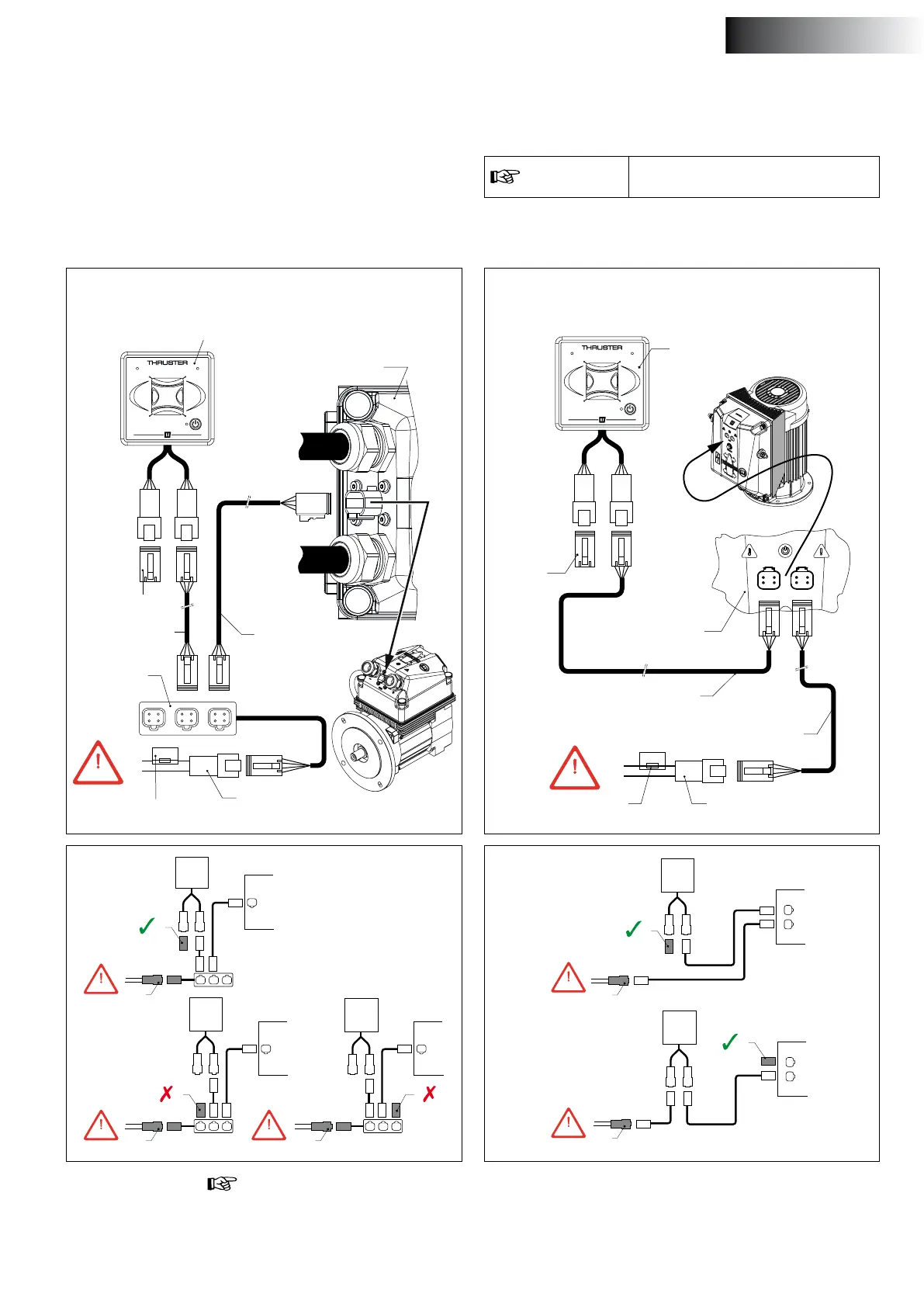 THRUSTER

THRUSTER