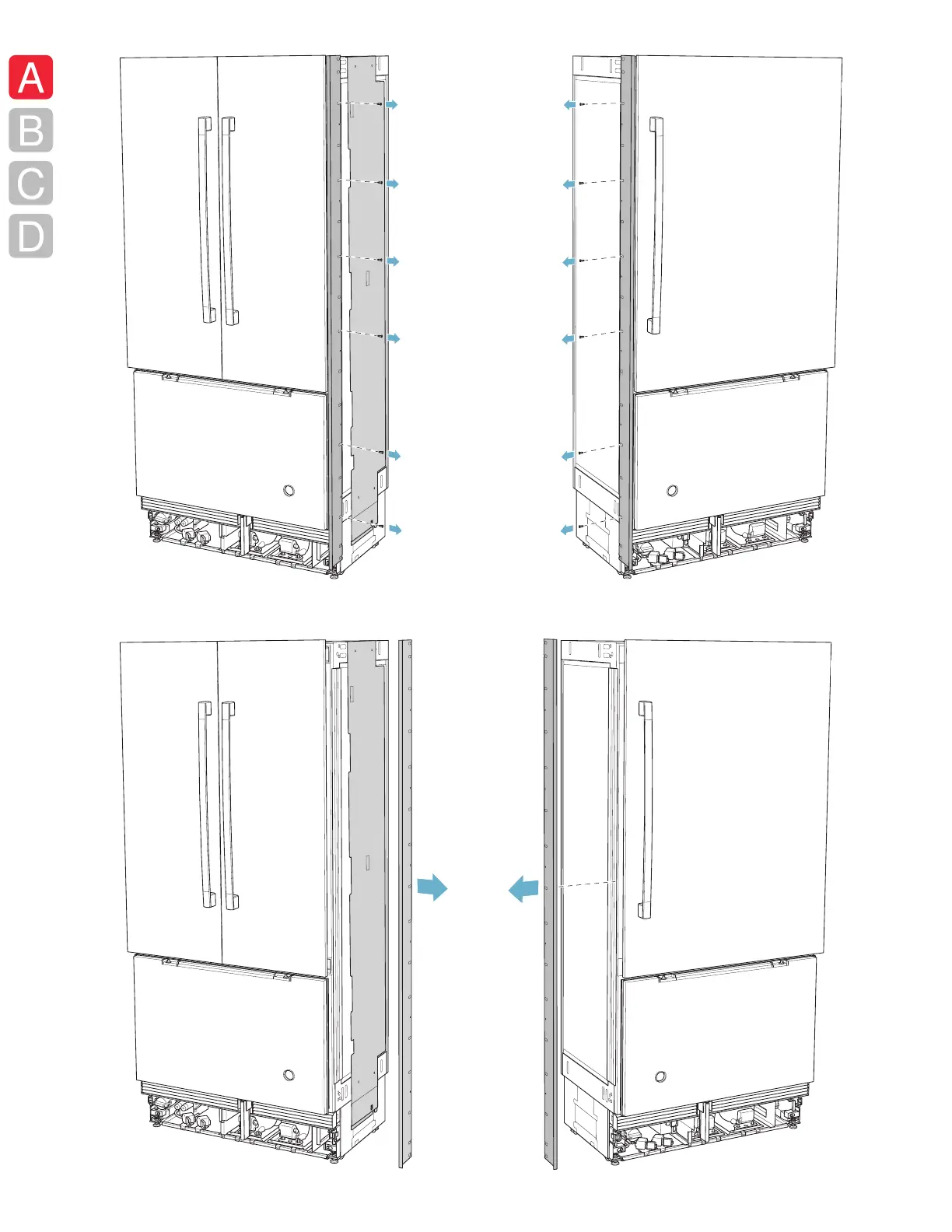 A
B
C
D