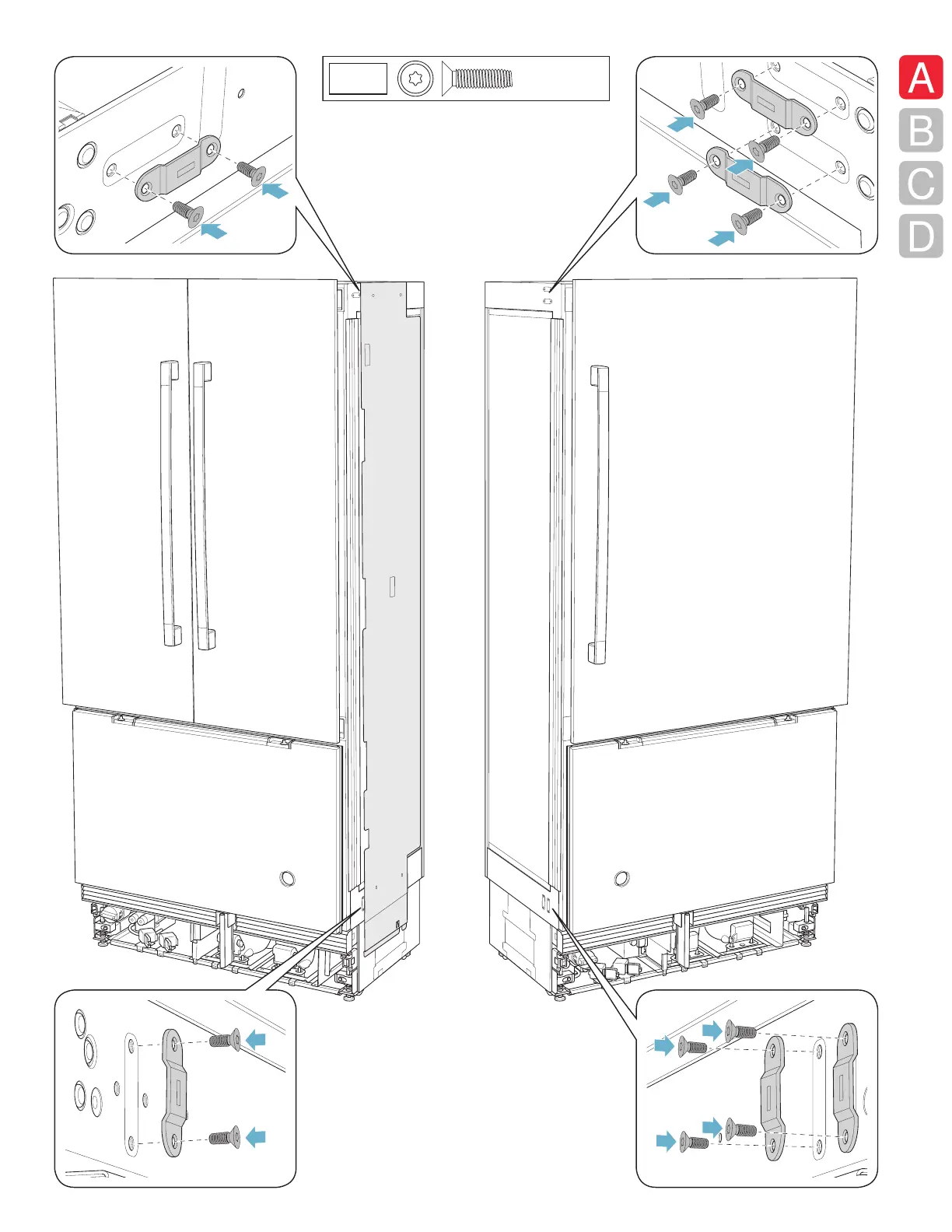 A
B
C
D