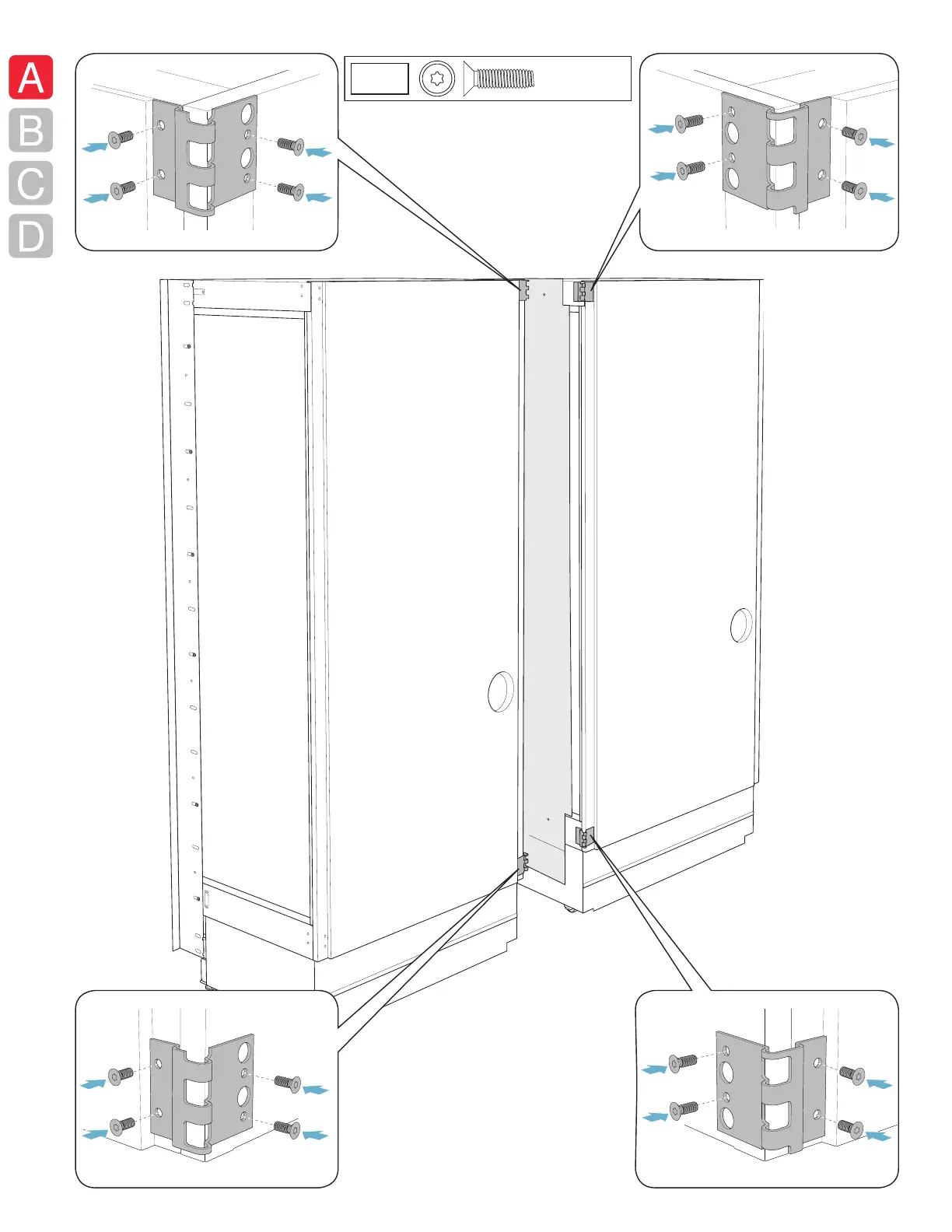 A
B
C
D