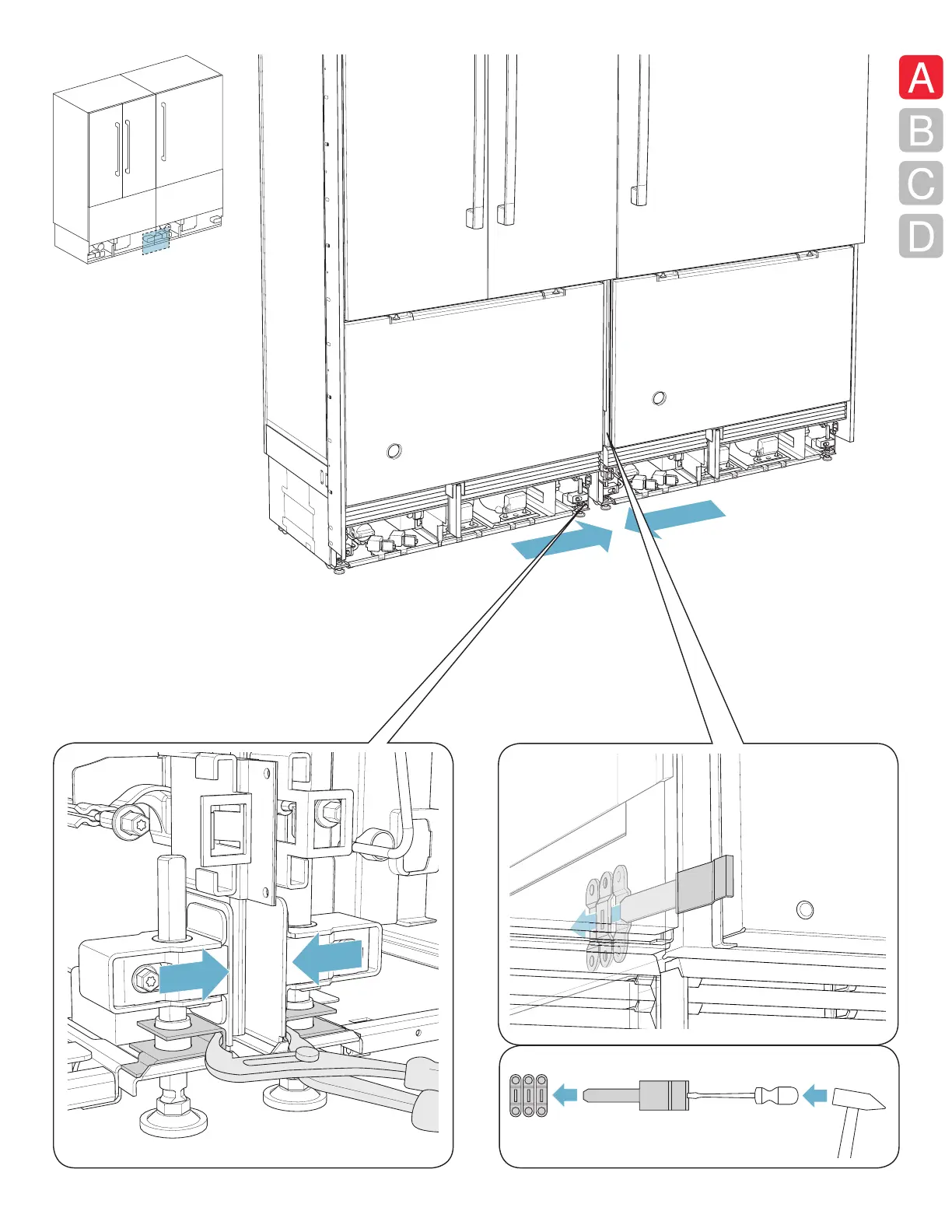 A
B
C
D