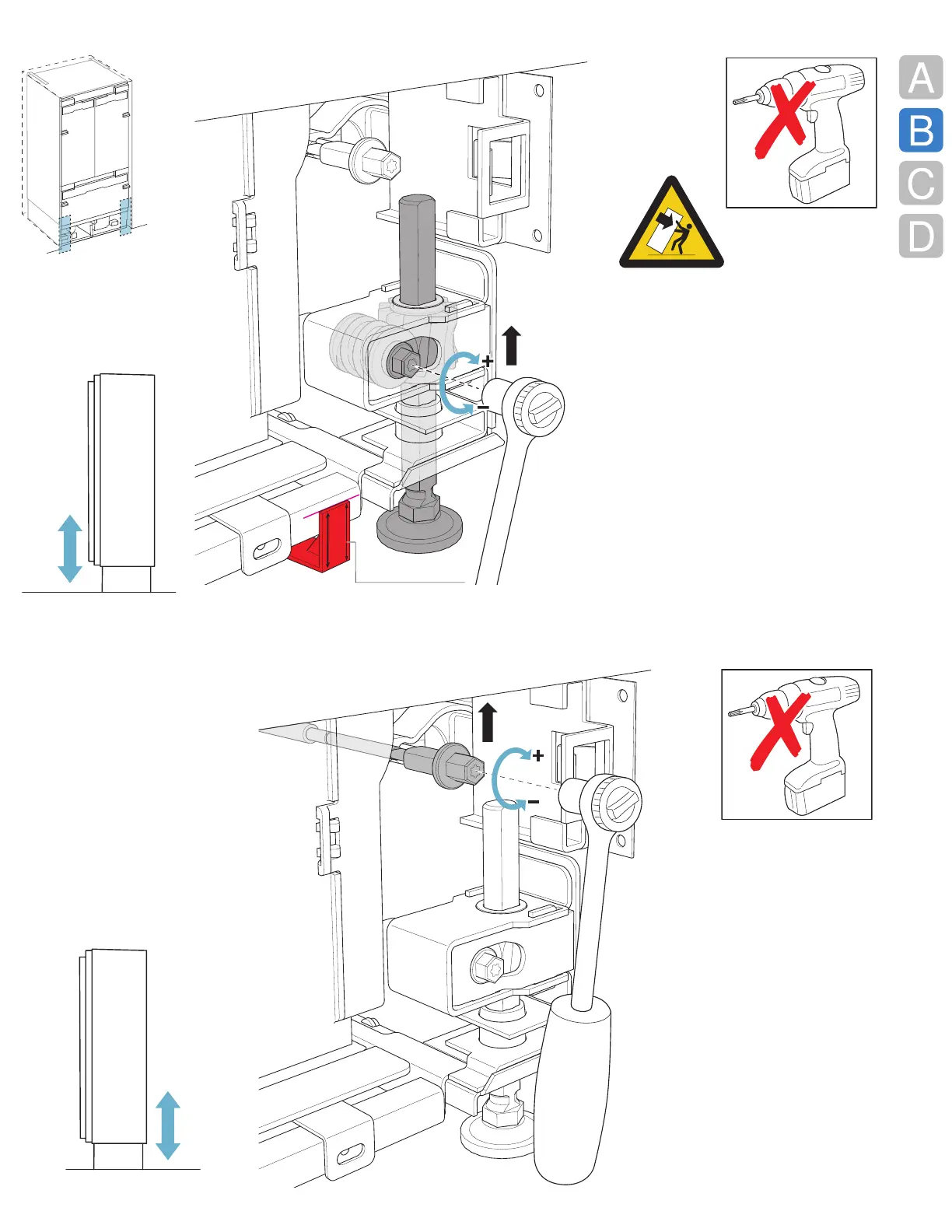 A
B
C
D

+
−

+
−