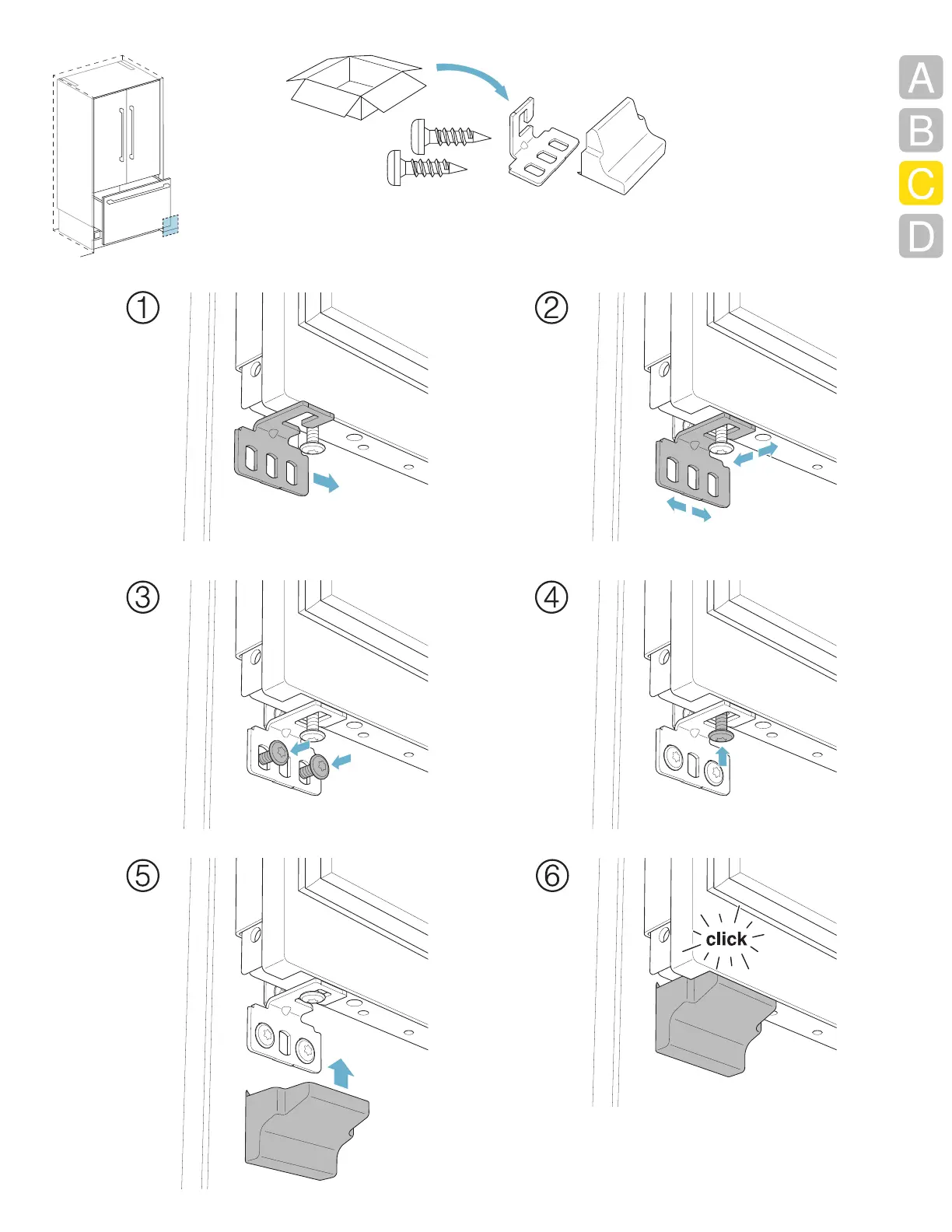 A
B
C
D

①

②

③

④

⑤

⑥

click