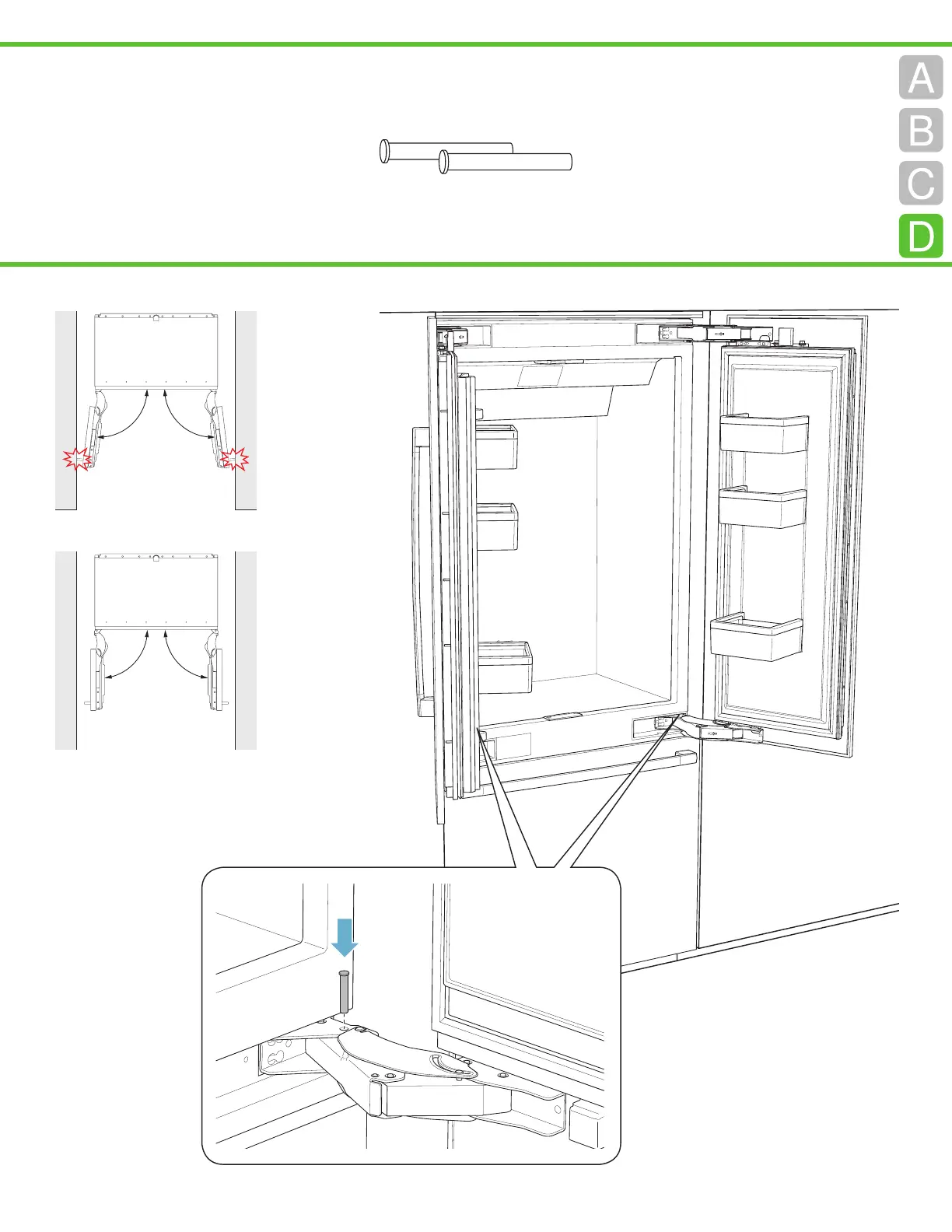 A
B
C
D