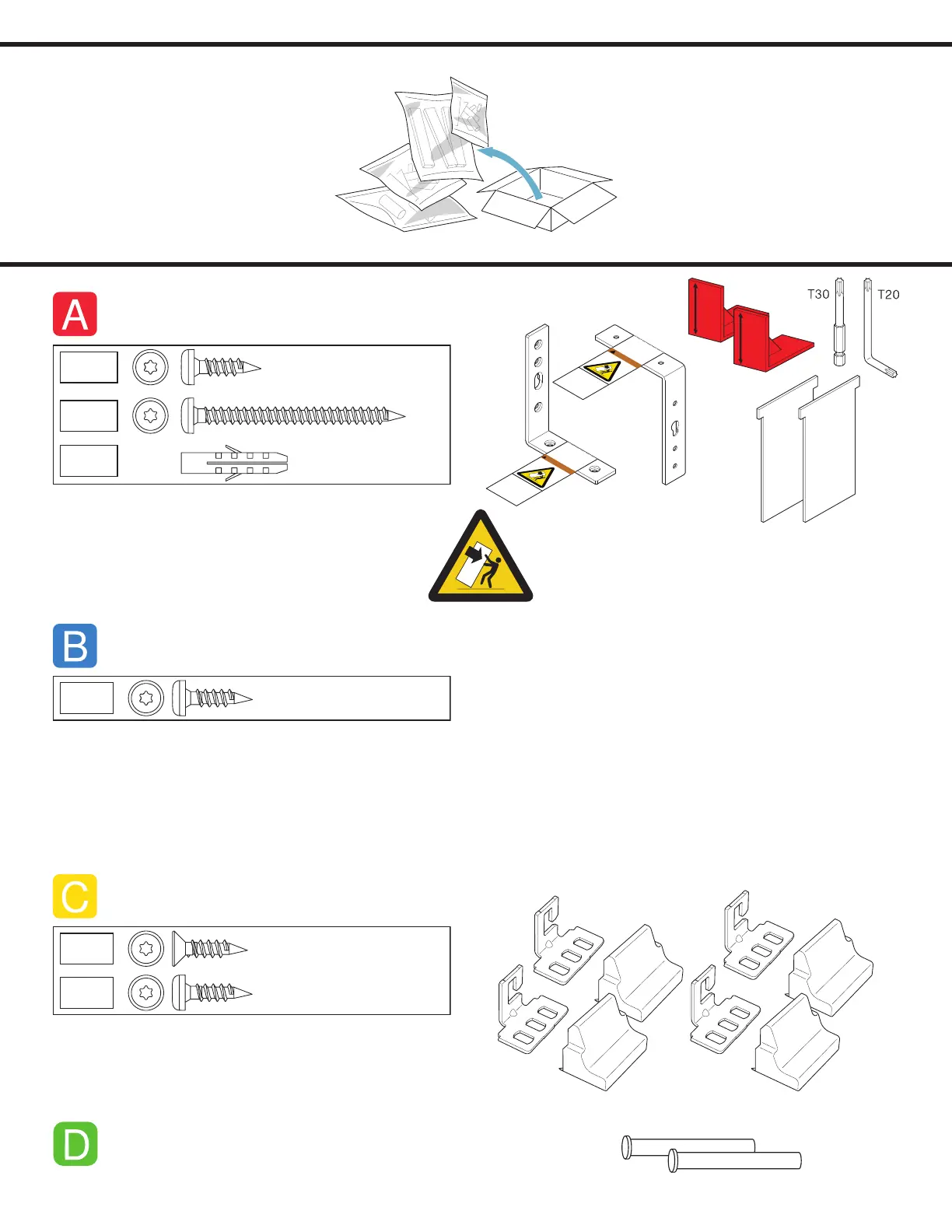 A

T30

T20

B

C

D