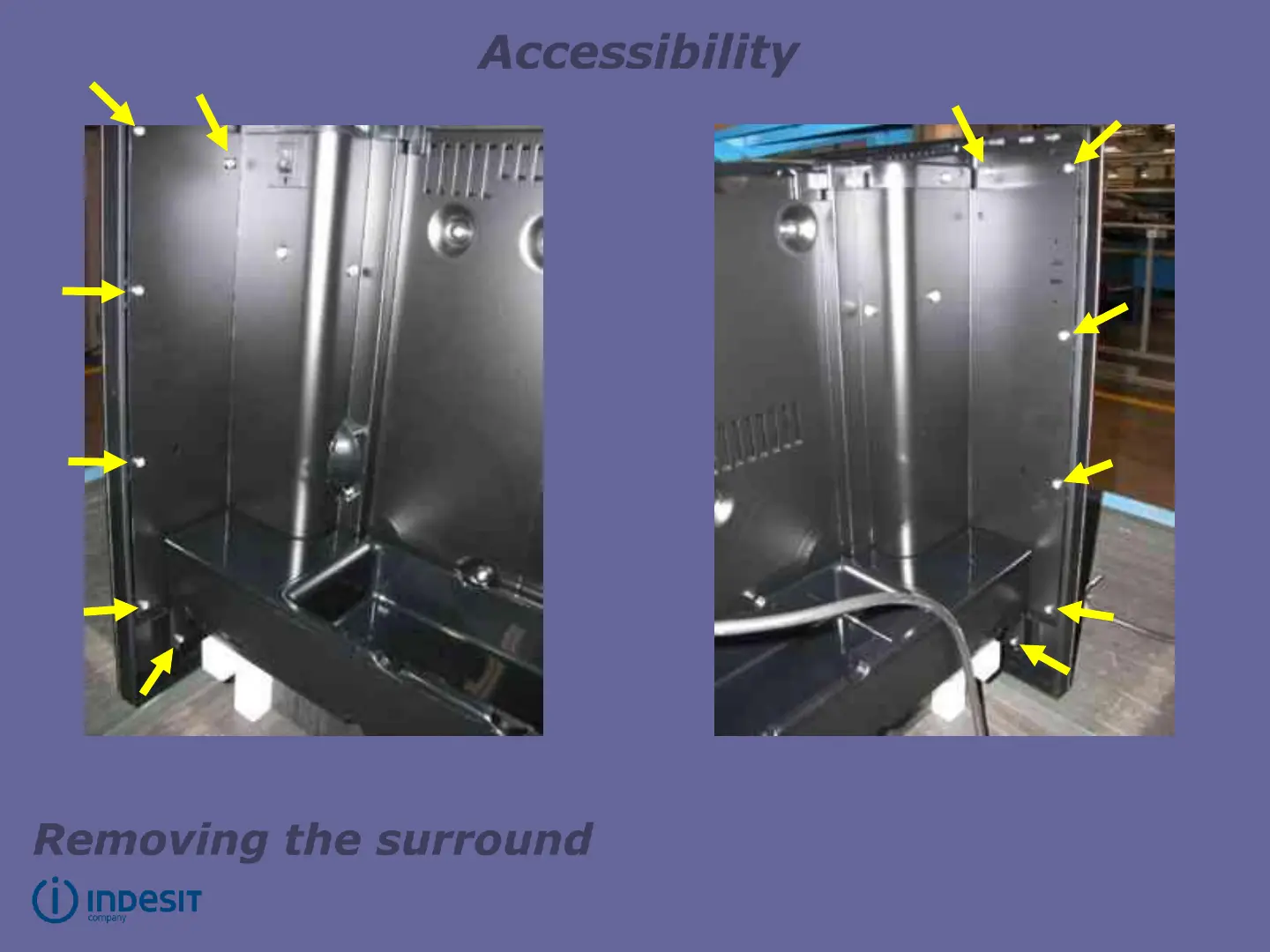 Accessibility

Removing the surround

INDESIT company