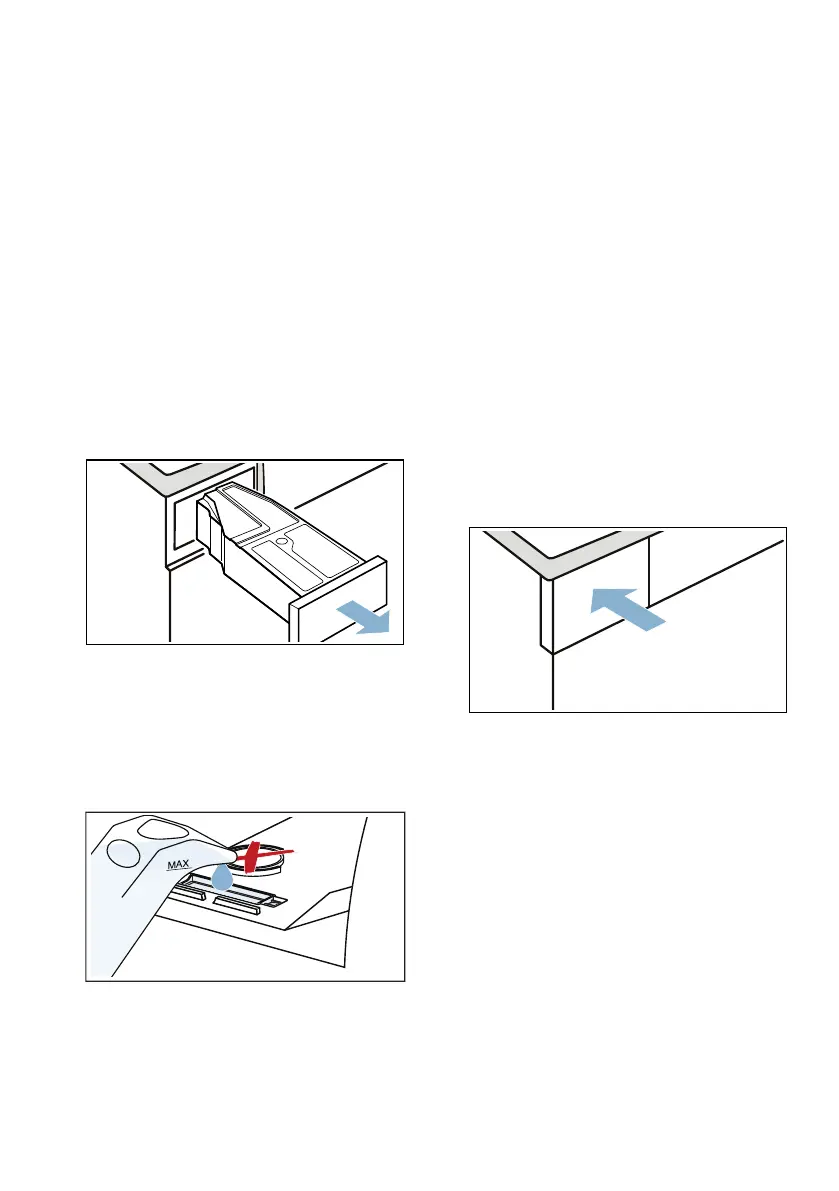 MAX