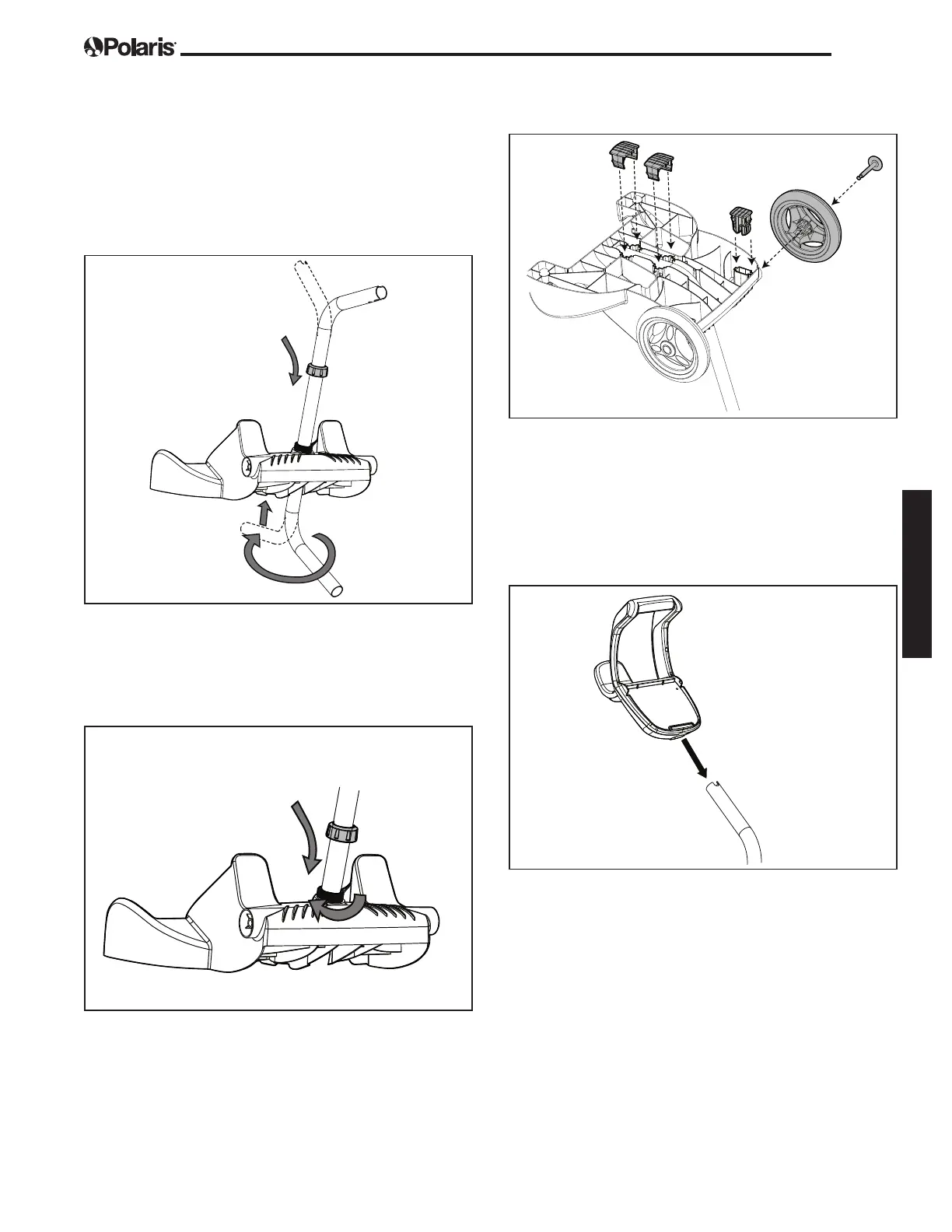 Polaris