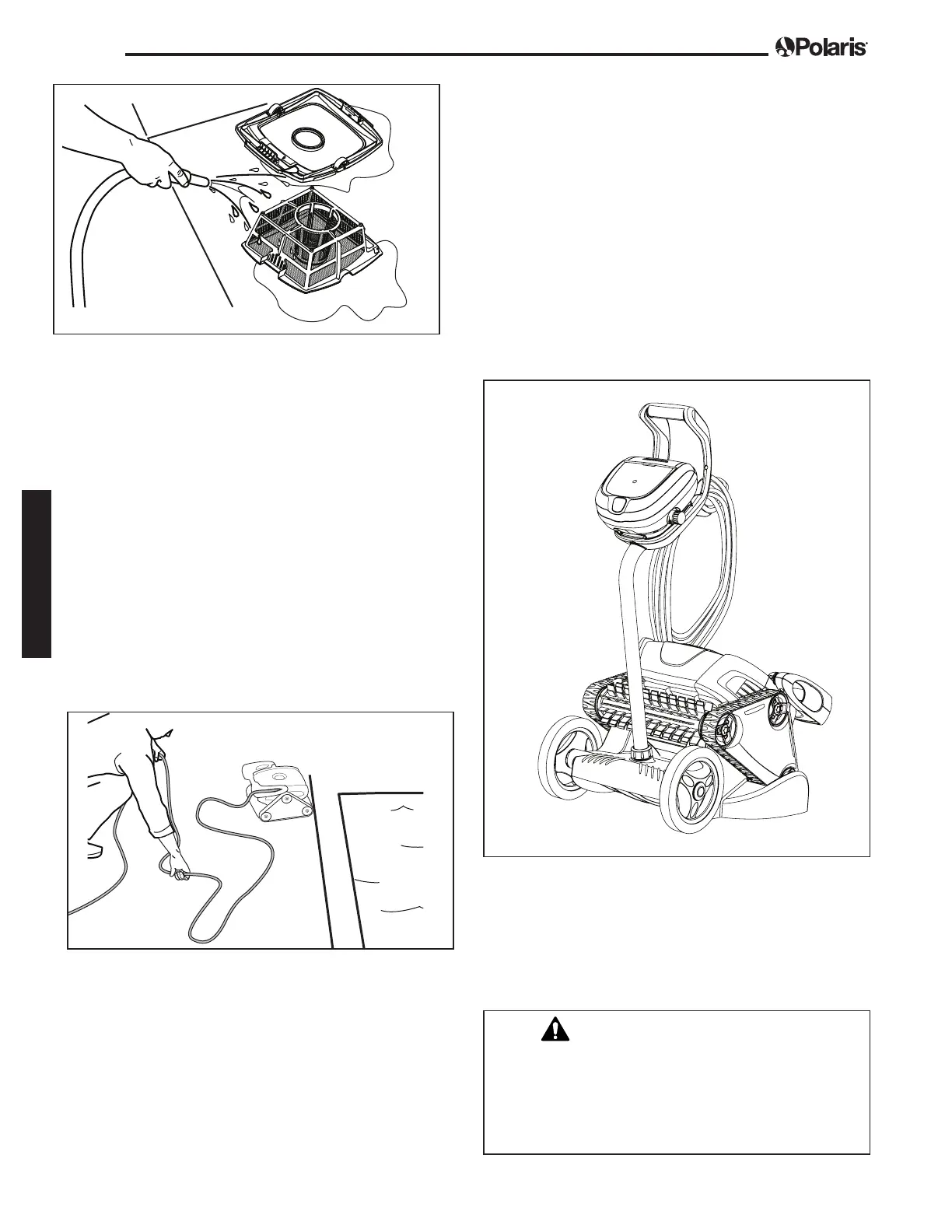 Polaris