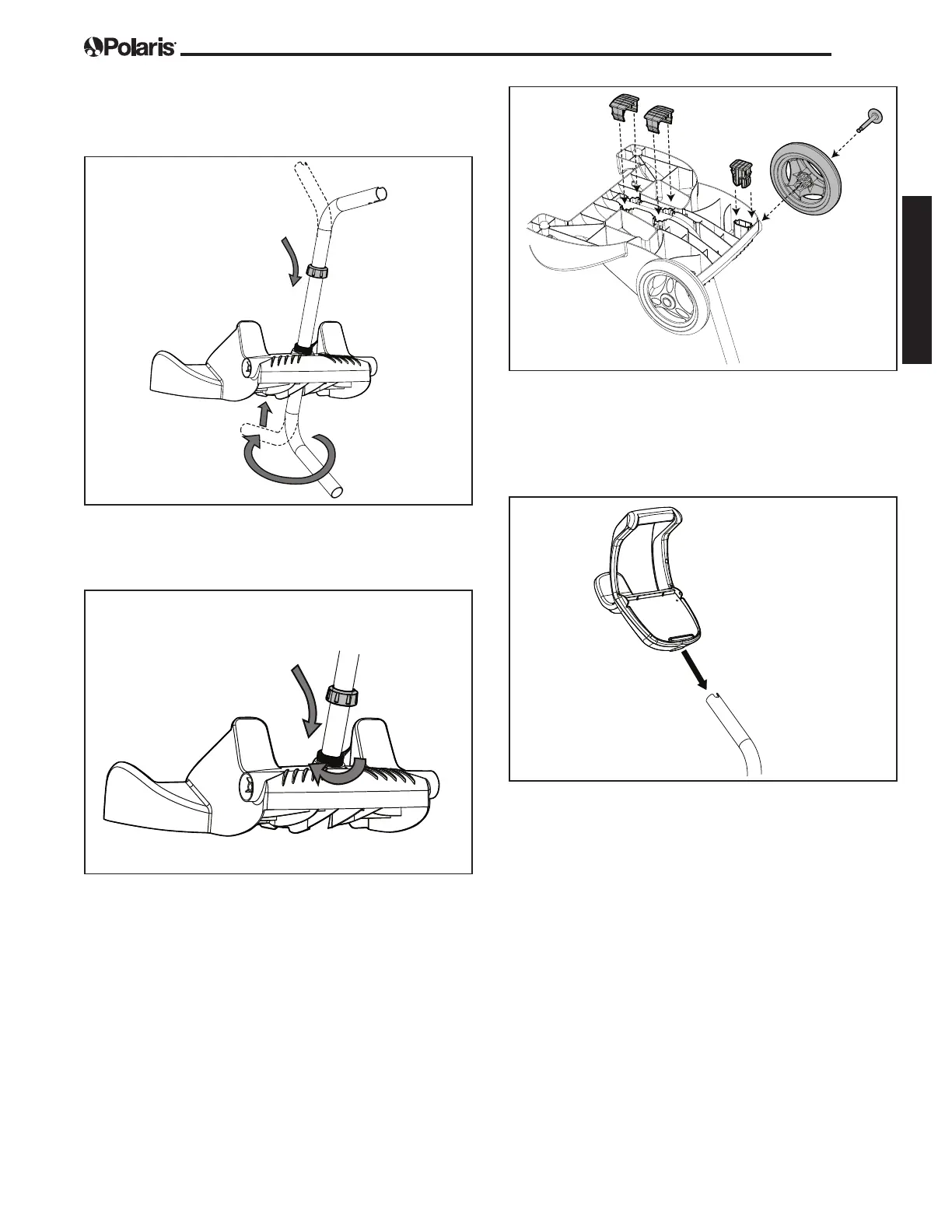 Polaris