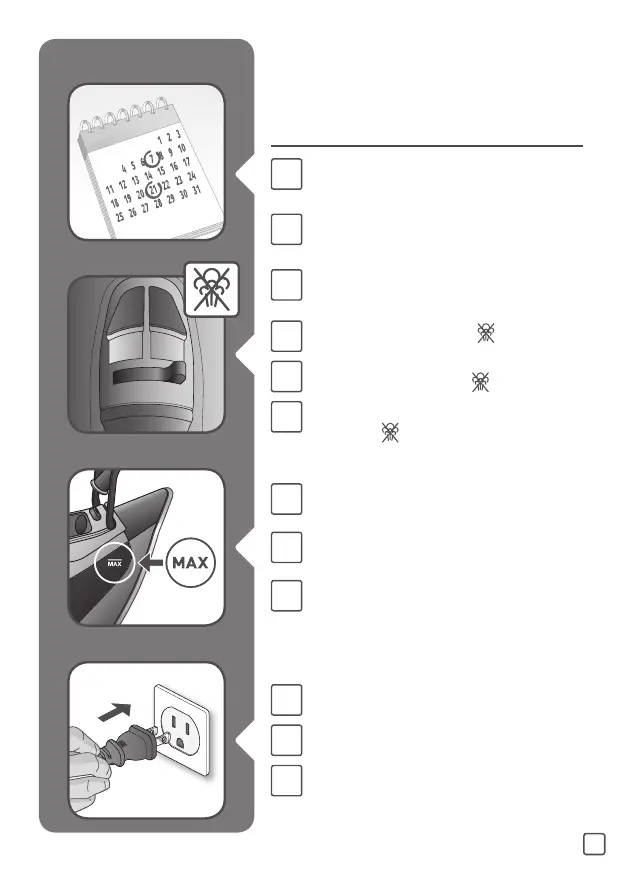 1 2 3
4 5 6 7 8 9 10
11 12 13 14 15 16 17
18 19 20 21 22 23 24
25 26 27 28 29 30 31

MAX

MAX