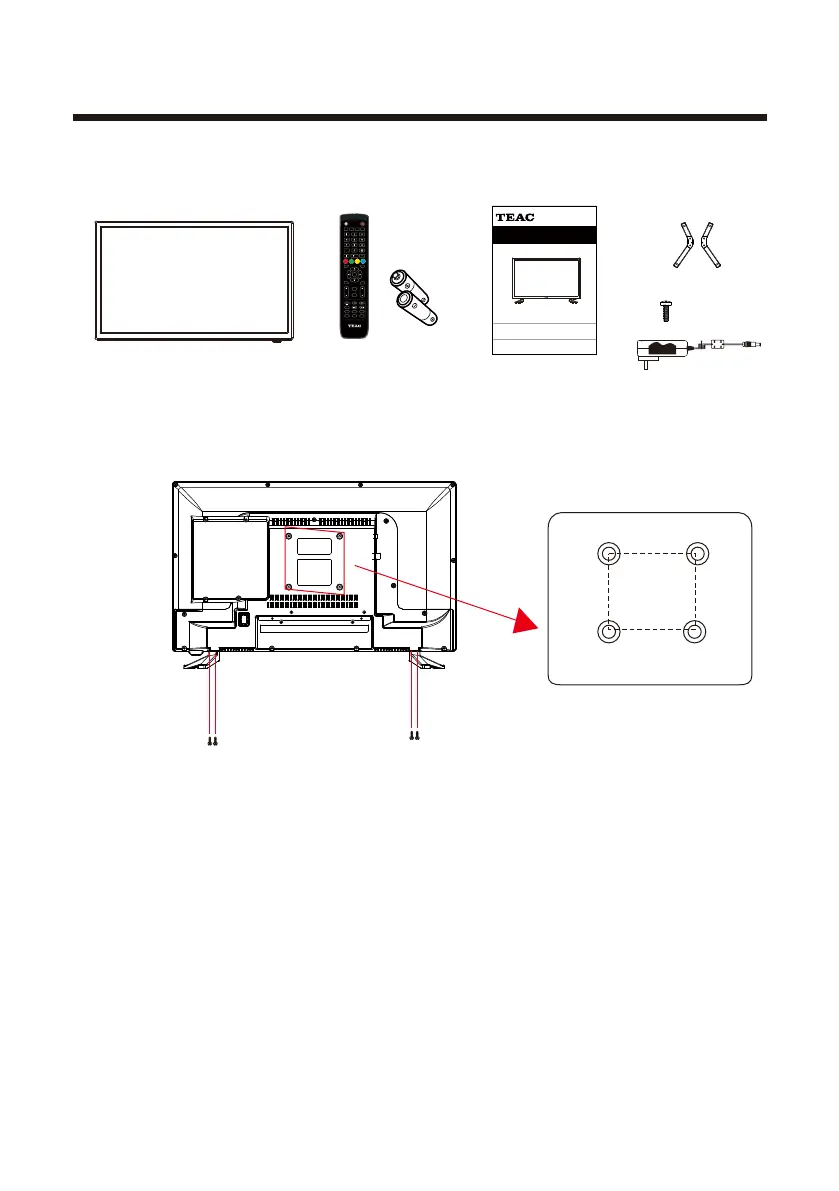 TEAC

TEAC