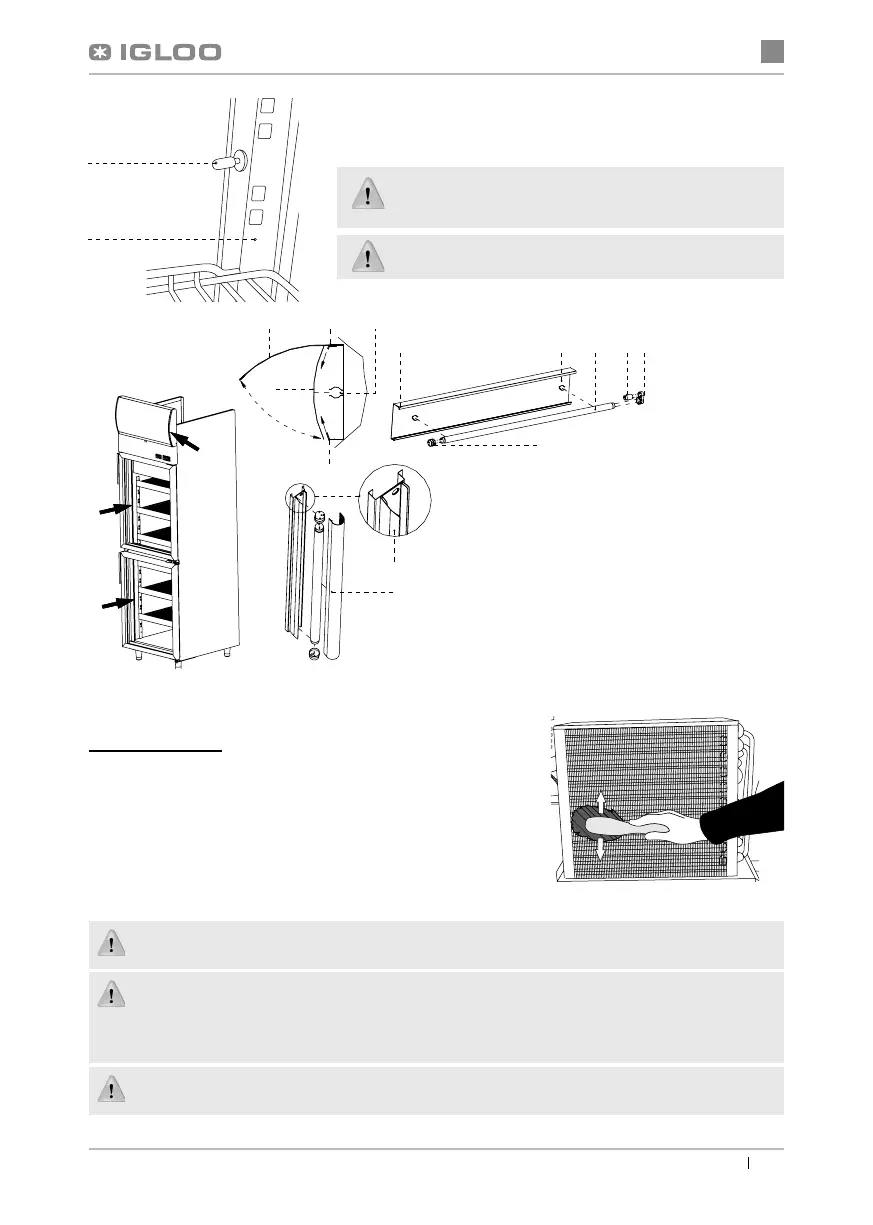 IGLOO