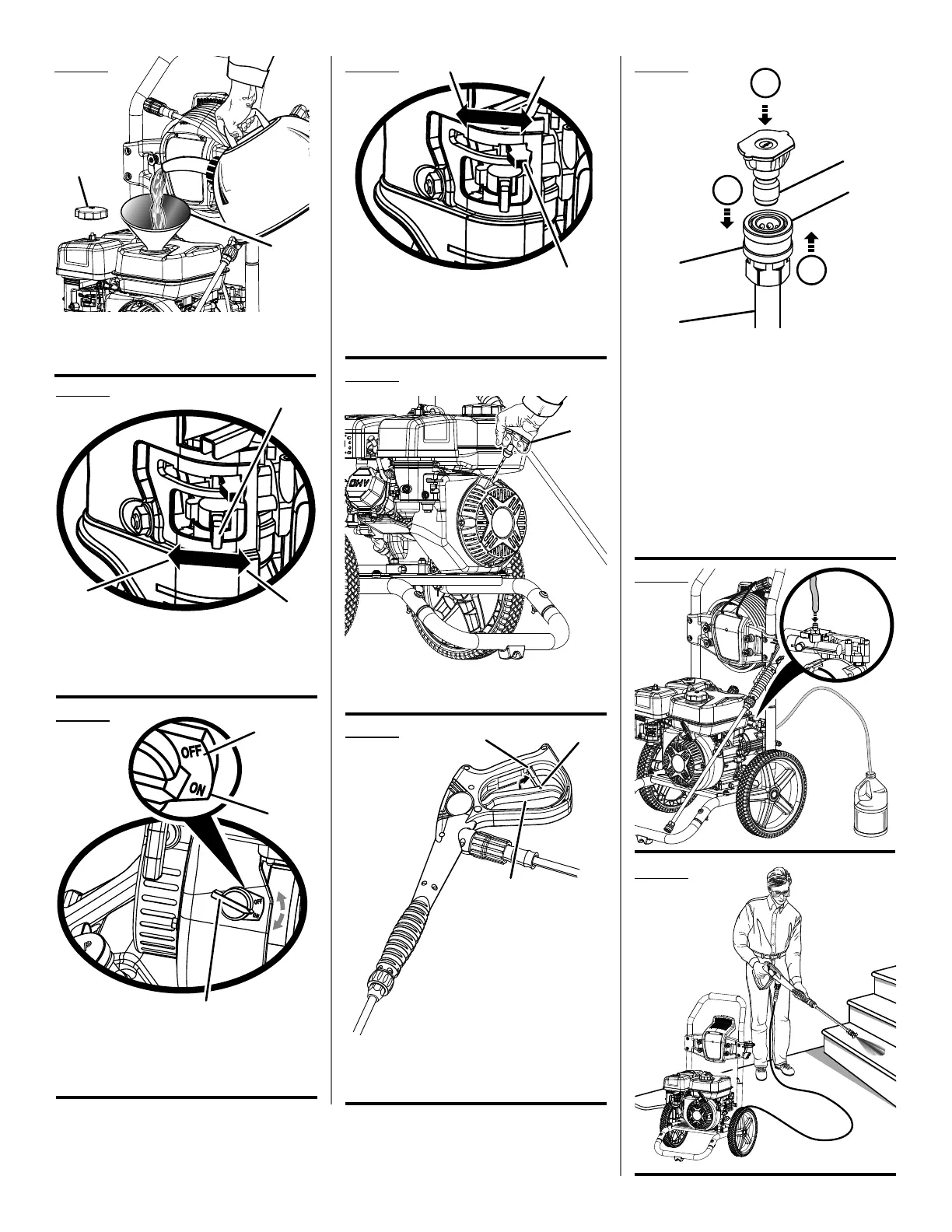 OFF

ON

OFF

ON

OHV