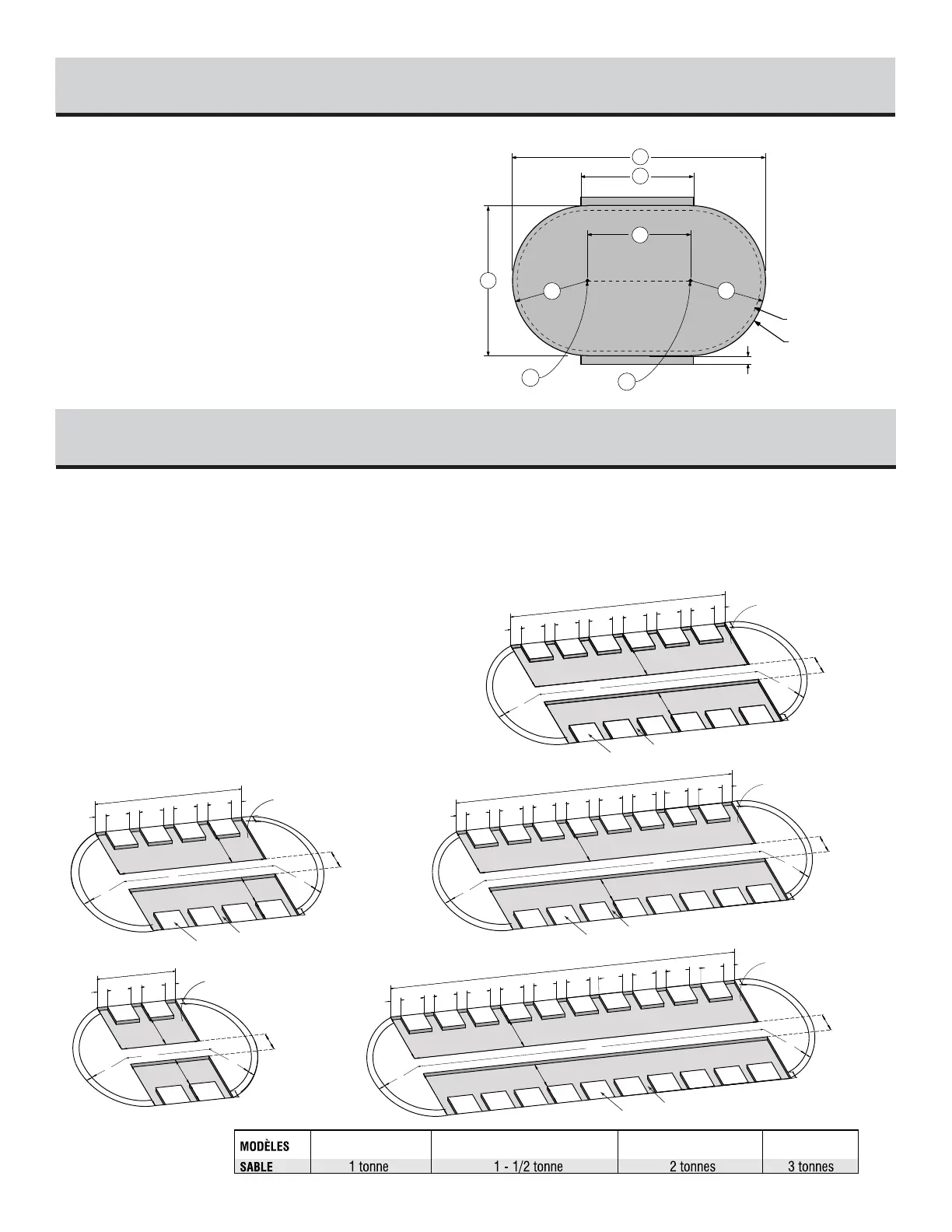 | MODÈLES | | | | |
|---|---|---|---|---|
| SABLE | 1 tonne | 1 - 1/2 tonne | 2 tonnes | 3 tonnes |