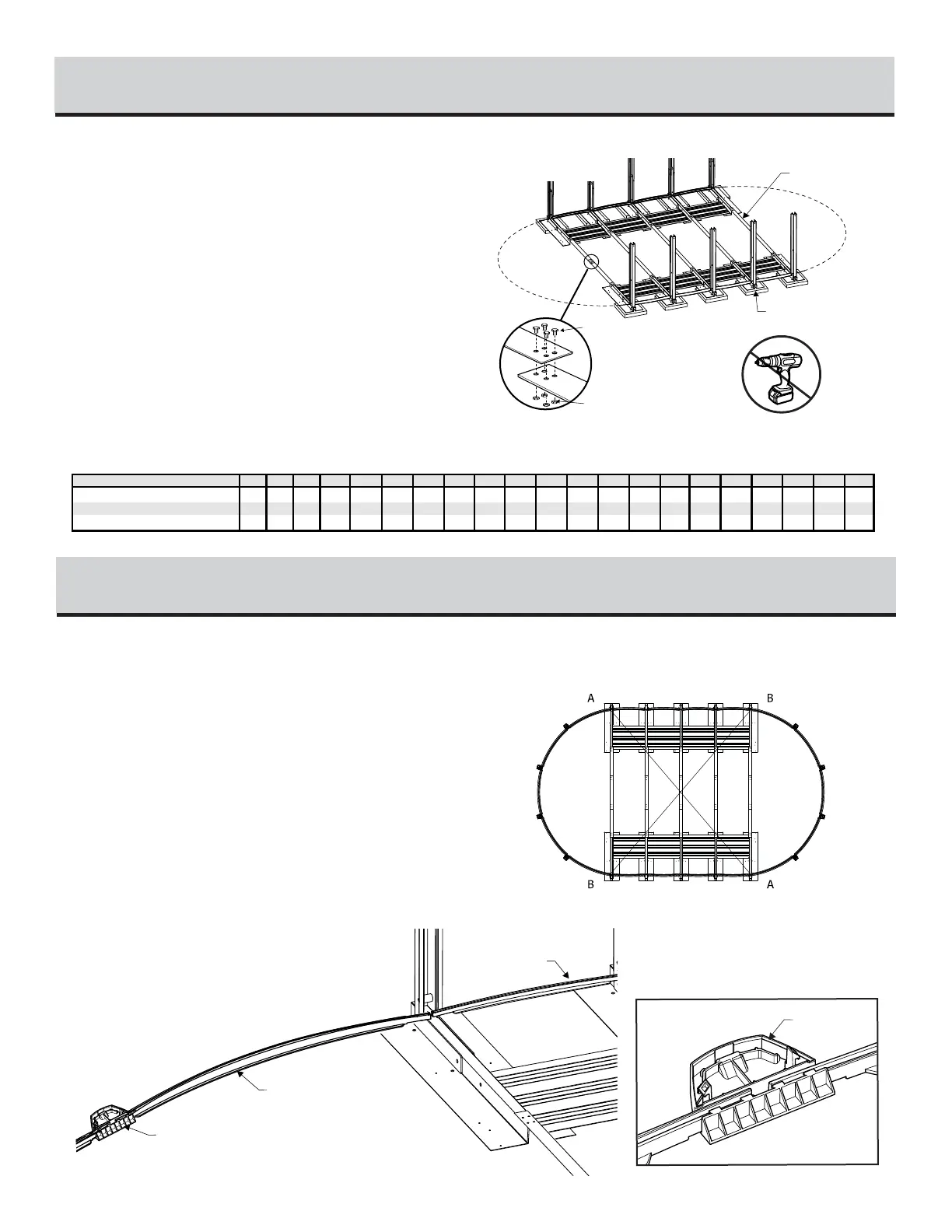 A

B

B

A