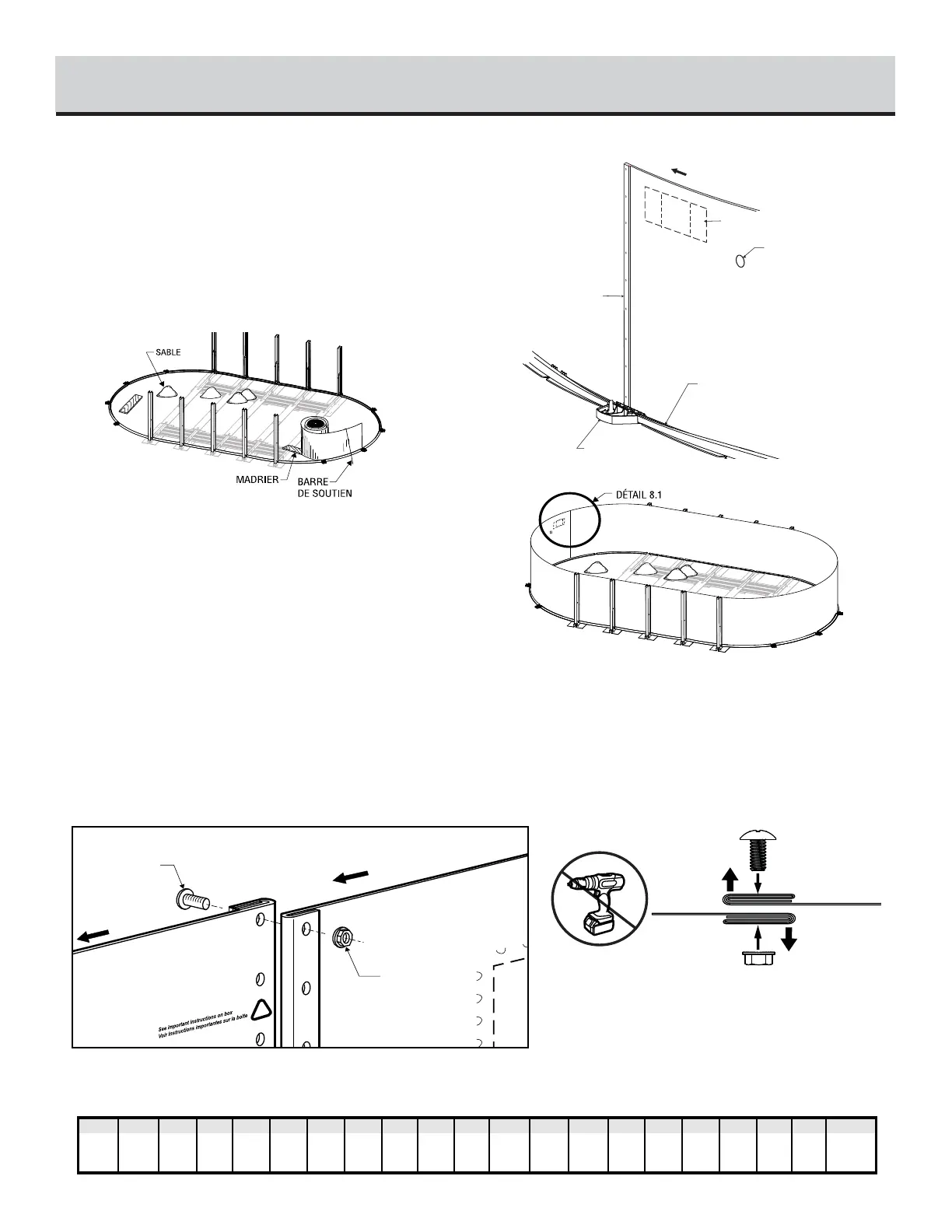 SABLE

MADRIER

BARRE DE SOUTIEN

DÉTAIL 8.1

See important instructions on box
Voir instructions importantes sur la boîte