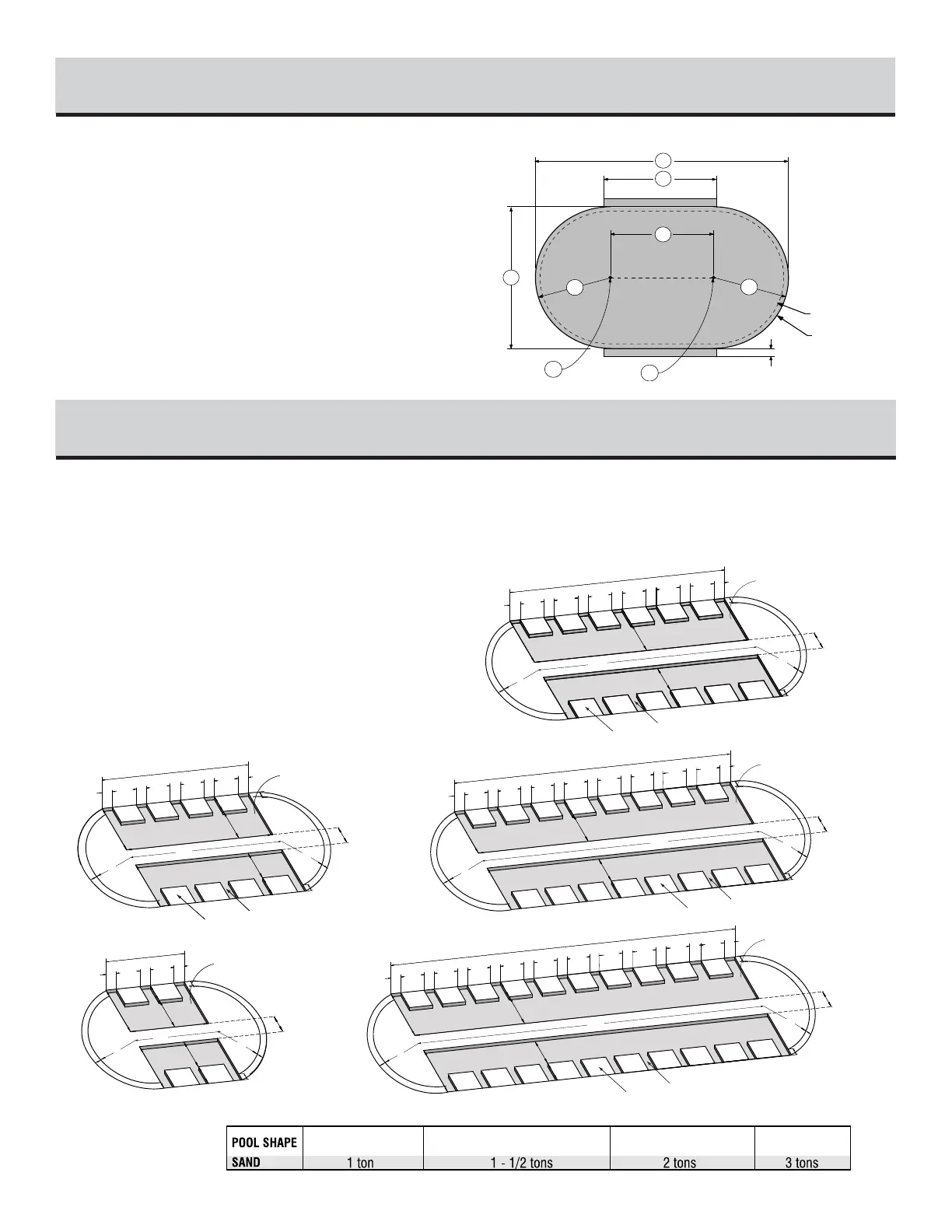 | POOL SHAPE | | | | |
|---|---|---|---|---|
| SAND | 1 ton | 1 - 1/2 tons | 2 tons | 3 tons |