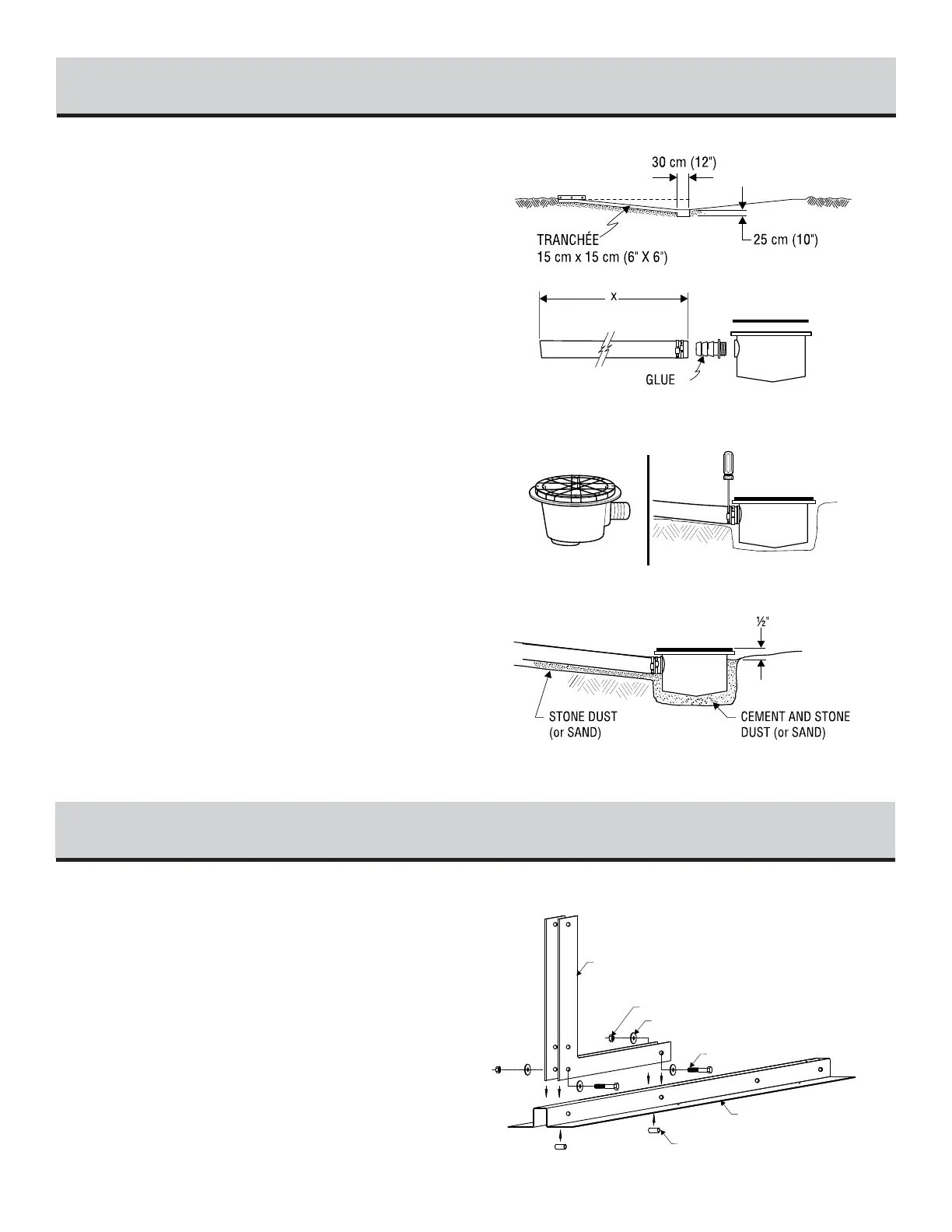 30 cm (12")

TRANCHÉE
15 cm x 15 cm (6" X 6")

25 cm (10")

x

GLUE

½"

STONE DUST
(or SAND)

CEMENT AND STONE
DUST (or SAND)