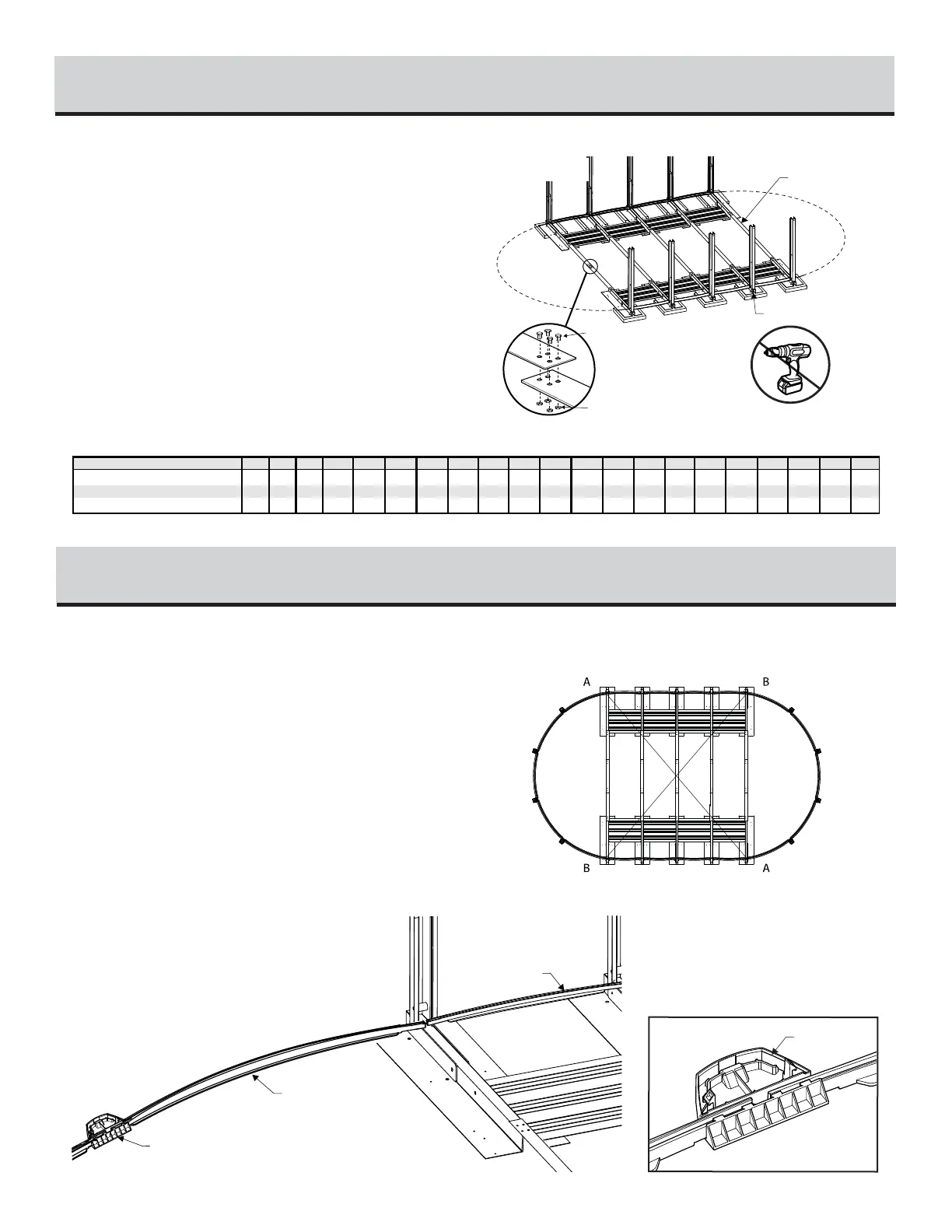 A

B

B

A