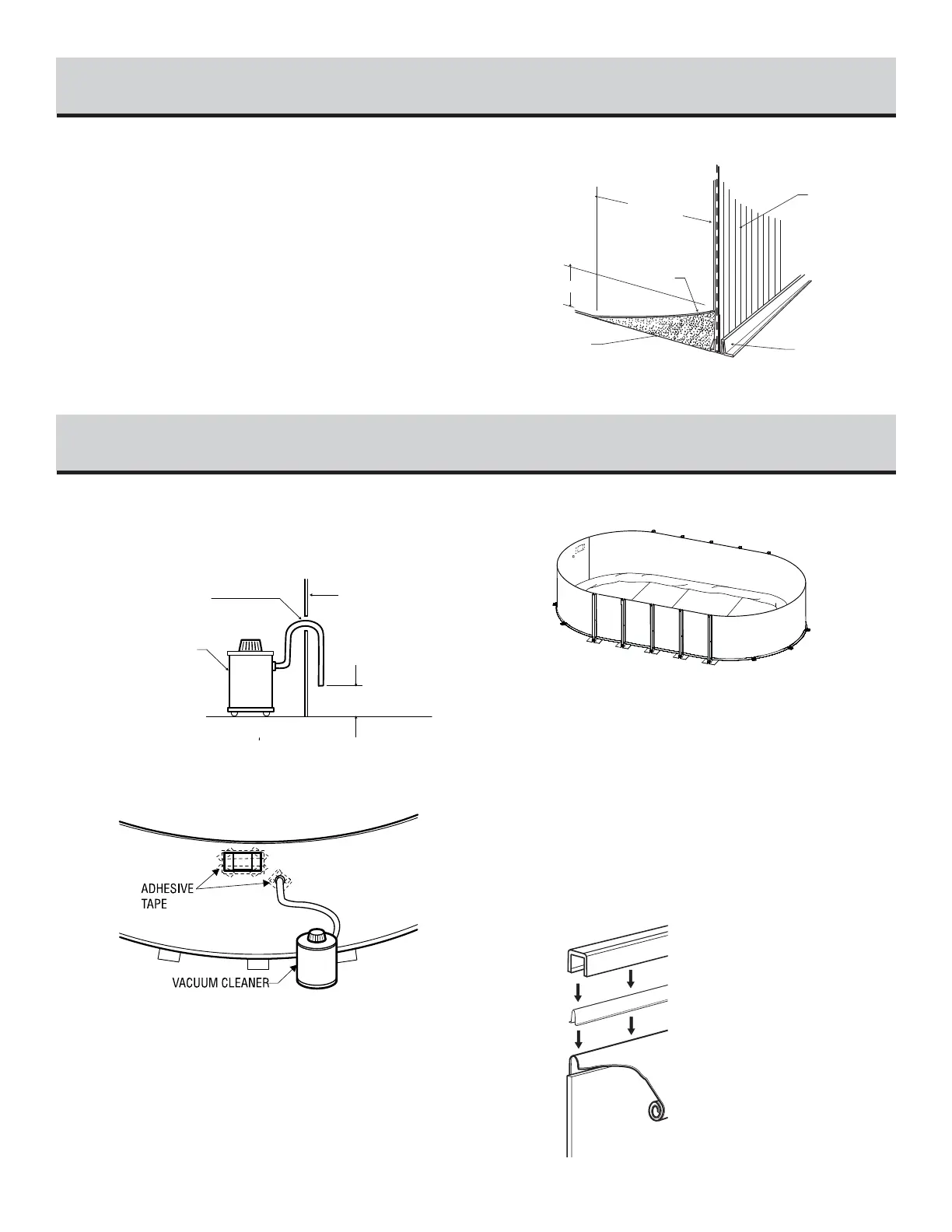 ADHESIVE TAPE

VACUUM CLEANER