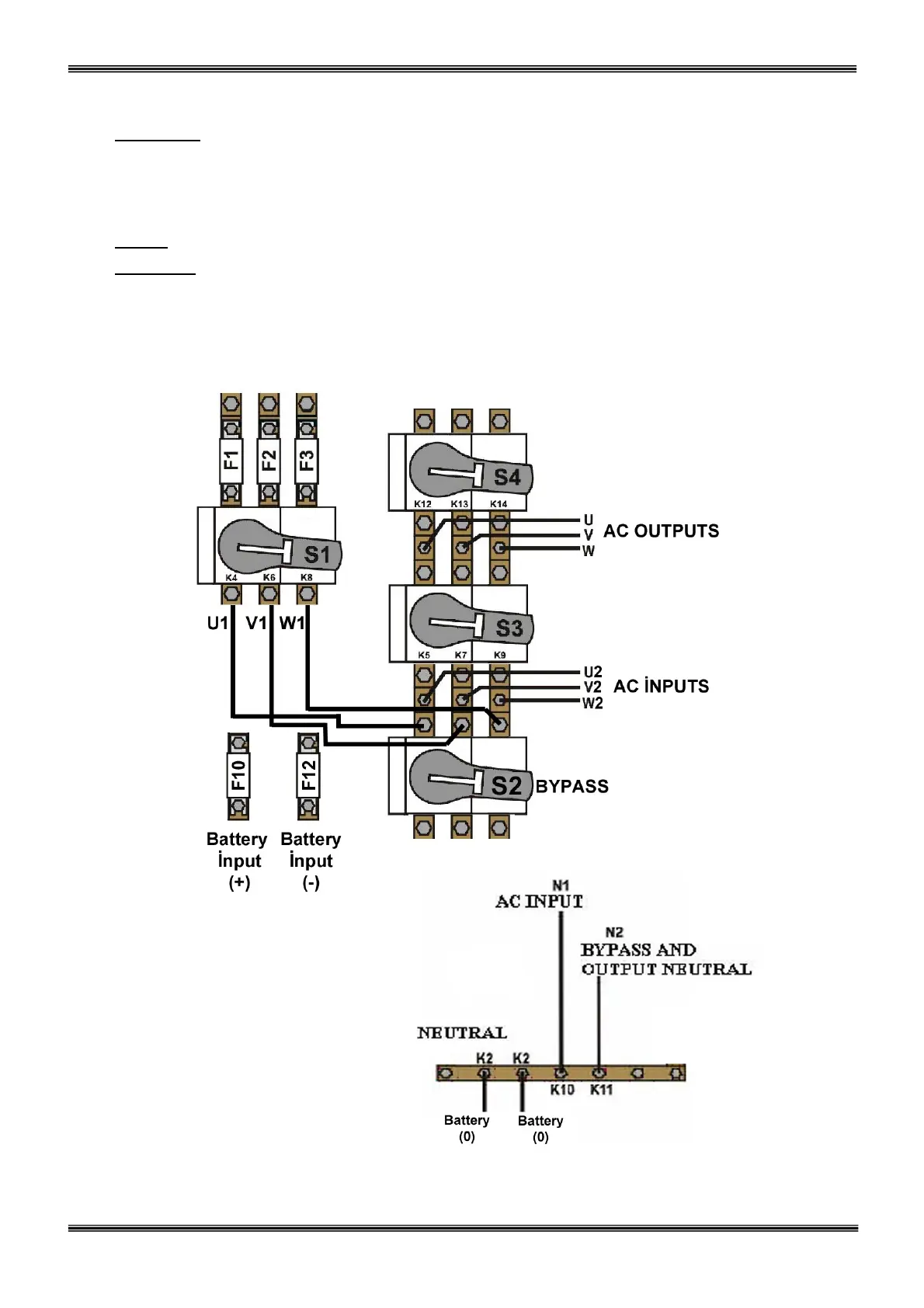 F1 F2 F3

S1

K4 K6 K8

U1 V1 W1

S4

K12 K13 K14

U
V
W
AC OUTPUTS

S3

K5 K7 K9

U2
V2
W2
AC İNPUTS

S2 BYPASS

F10 F12

Battery İnput (+)

Battery İnput (-)

N1
AC INPUT

N2
BYPASS AND OUTPUT NEUTRAL

NEUTRAL

K2 K2

K10 K11

Battery (0)

Battery (0)