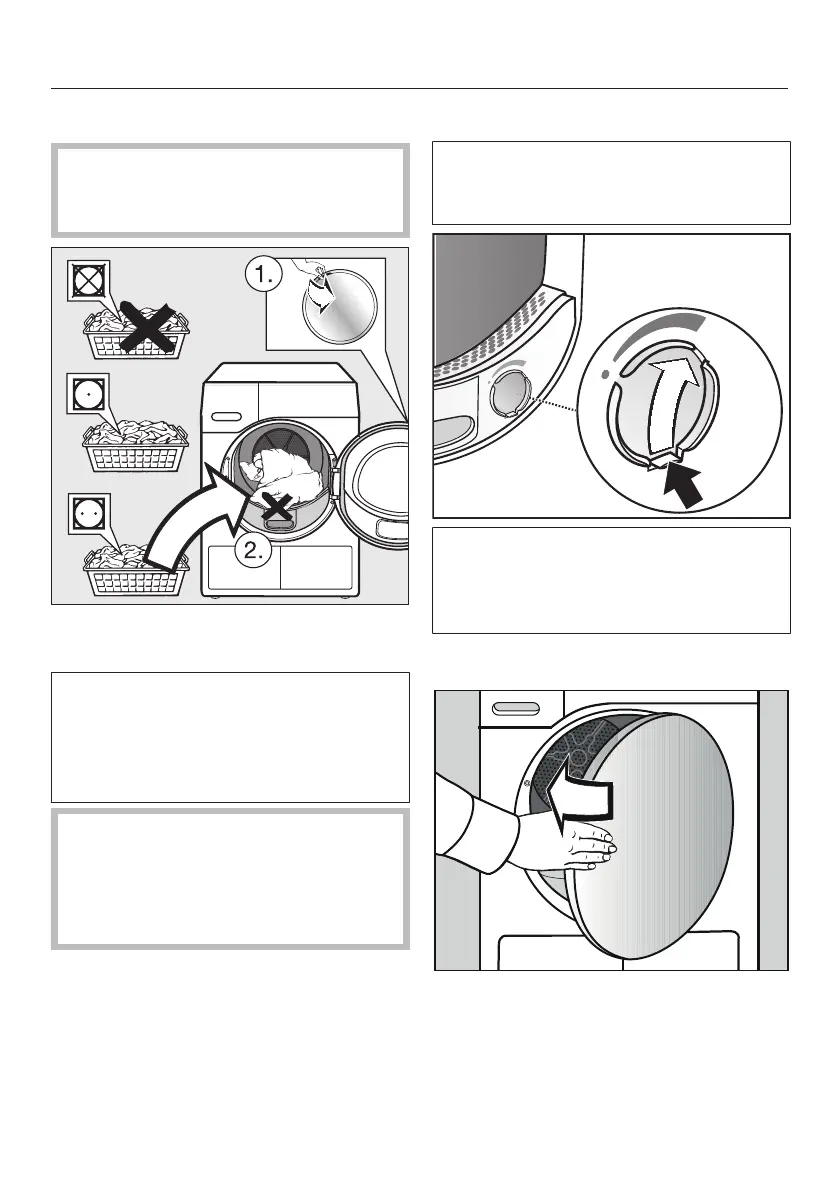 1.

2.