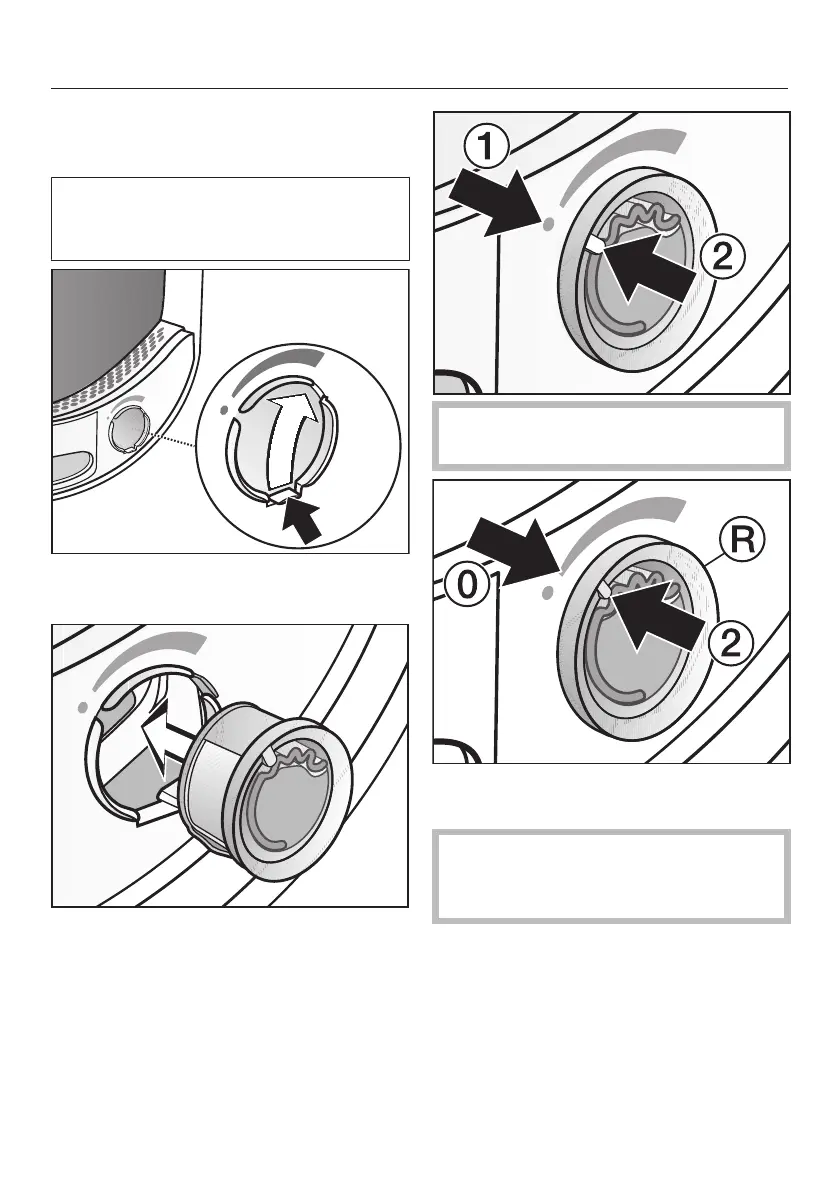 1

2

0

R

2