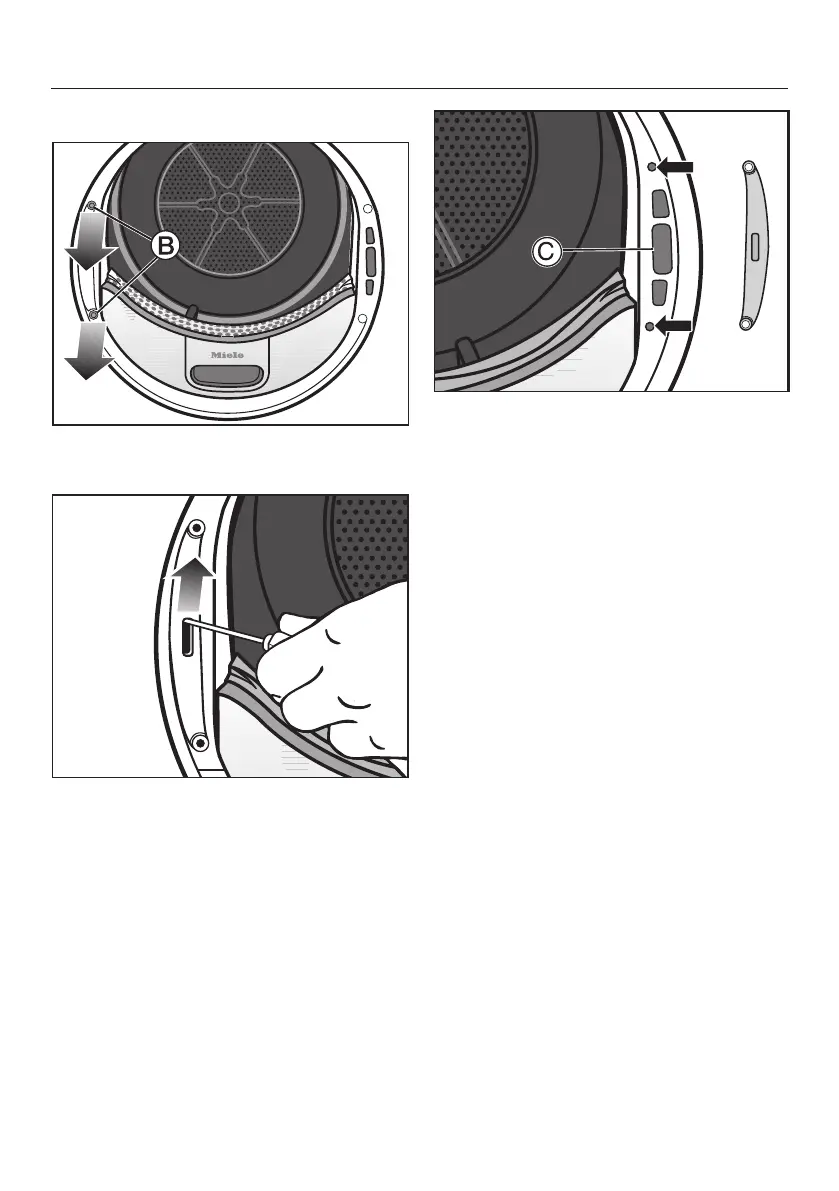 B

Miele

C