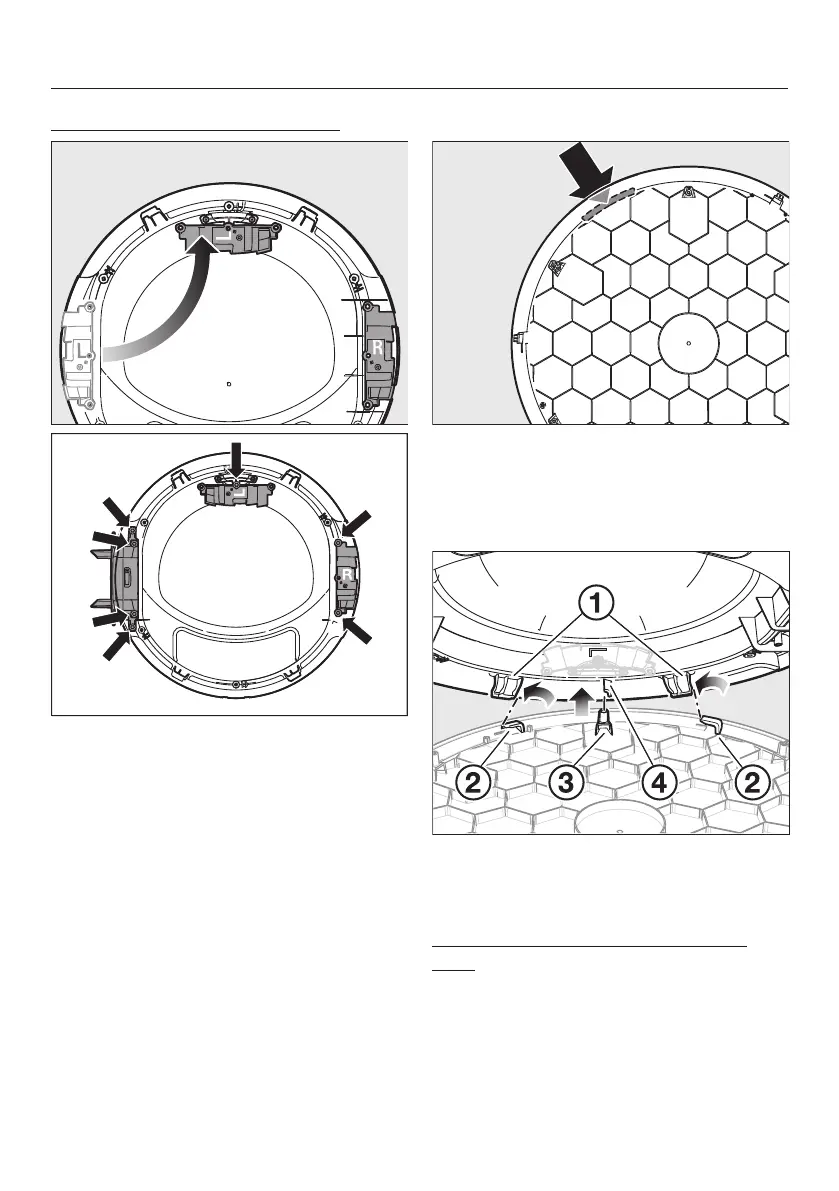 L

R

R

1

2

3

4

2