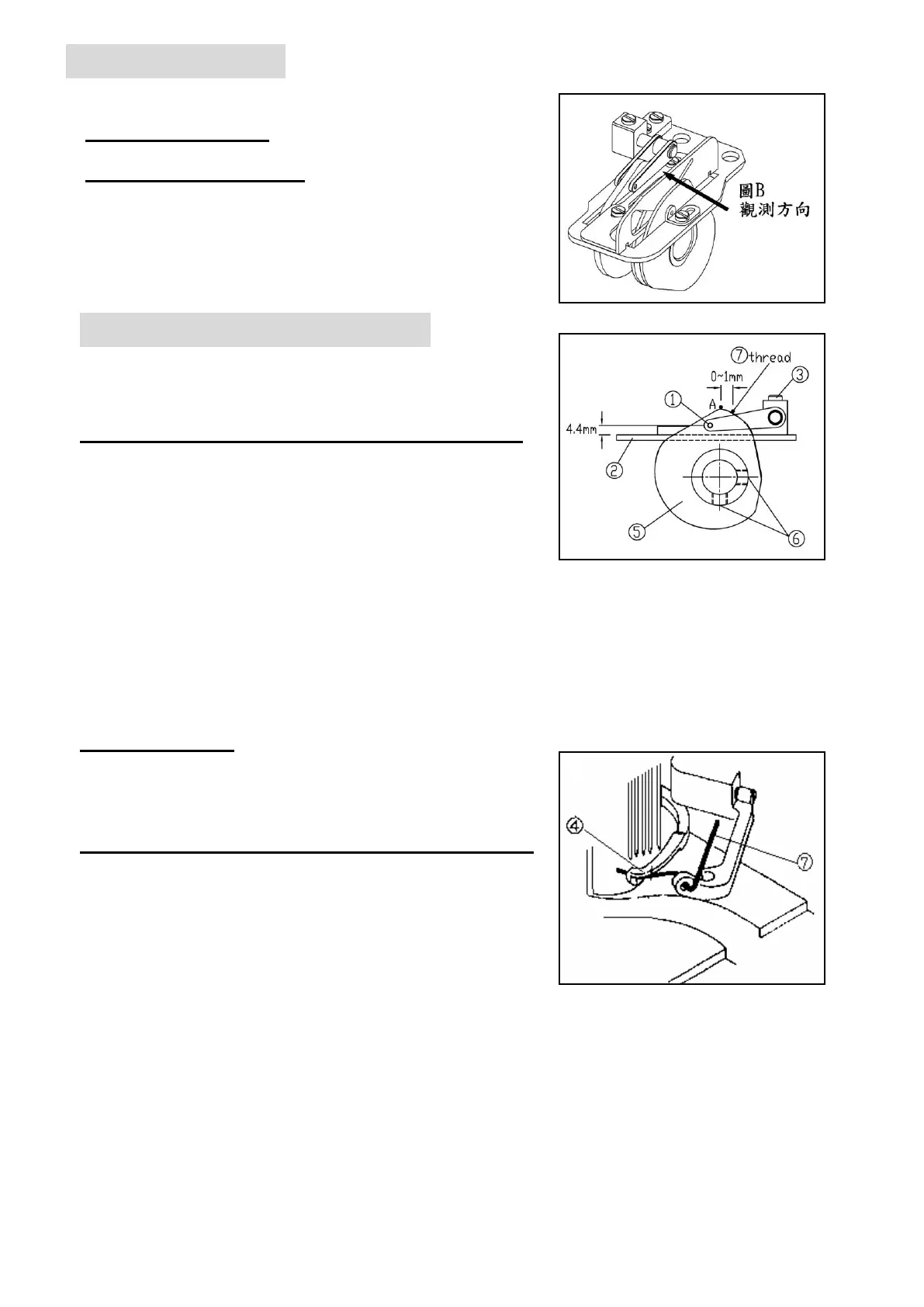 圖B
觀測方向

⑦thread
0~1mm
③
①
A
4.4mm
②
⑤
⑥

④
⑦