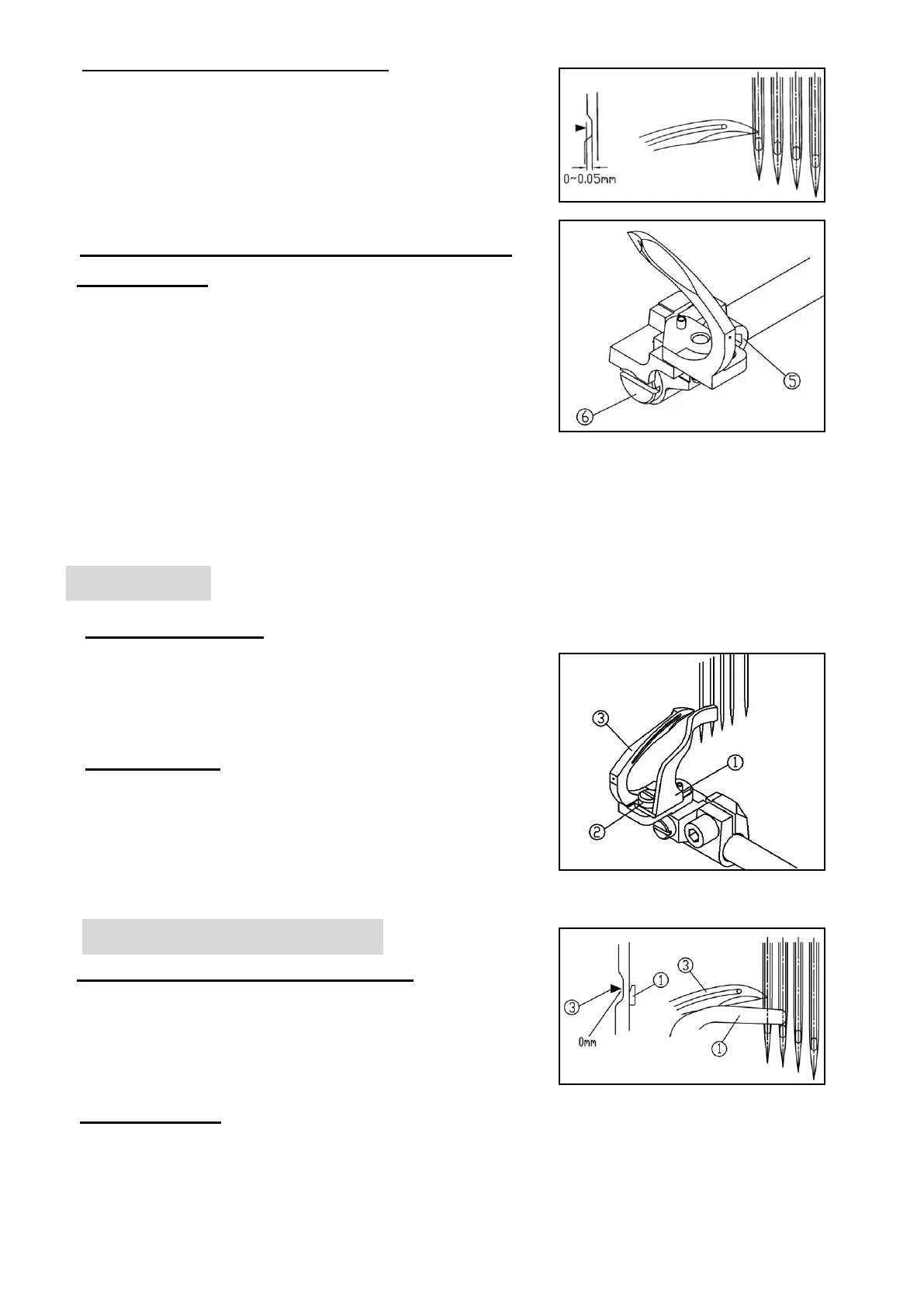 0~0.05mm

⑤

⑥

③

①

②

③

①

③

0mm

①